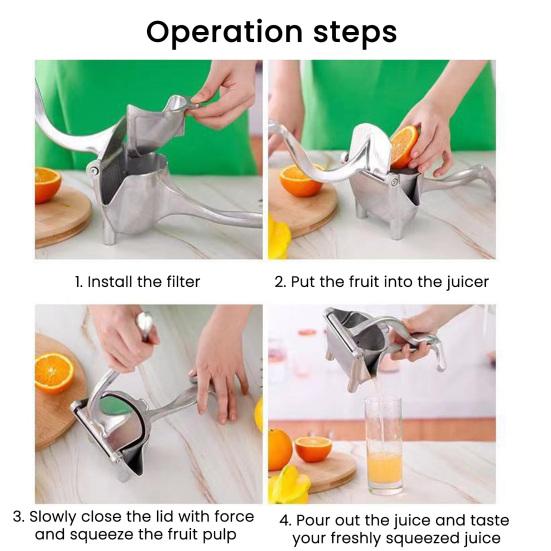 Operation steps

1. Install the filter

2. Put the fruit into the juicer

3. Slowly close the lid with force and squeeze the fruit pulp

4. Pour out the juice and taste your freshly squeezed juice