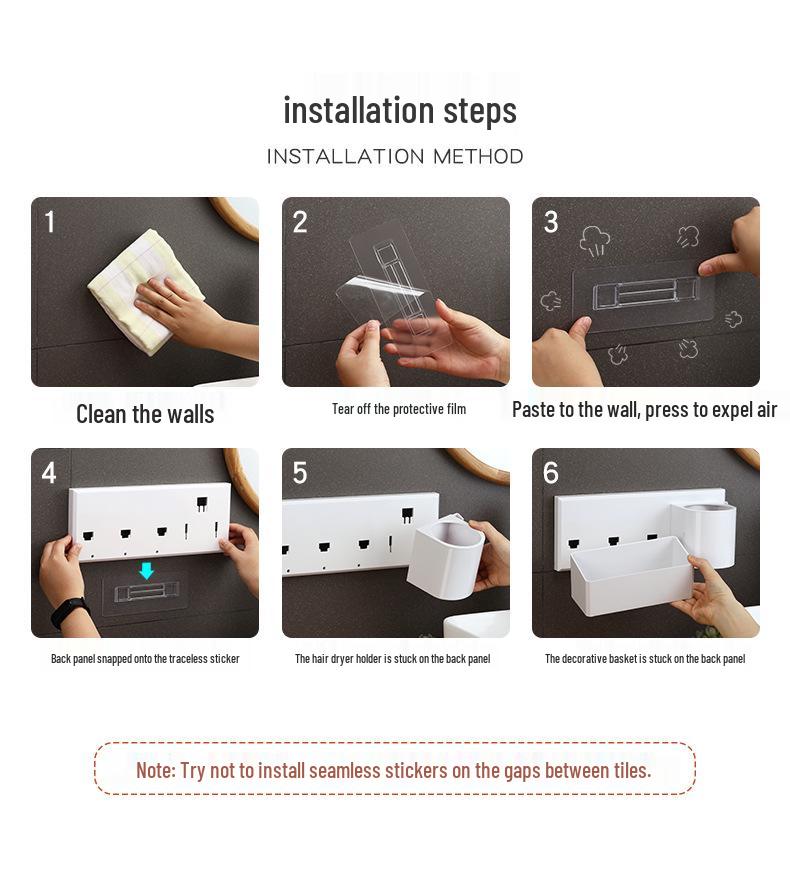 installation steps

INSTALLATION METHOD

1

Clean the walls

2

Tear off the protective film

3

Paste to the wall, press to expel air

4

Back panel snapped onto the traceless sticker

5

The hair dryer holder is stuck on the back panel

6

The decorative basket is stuck on the back panel

Note: Try not to install seamless stickers on the gaps between tiles.