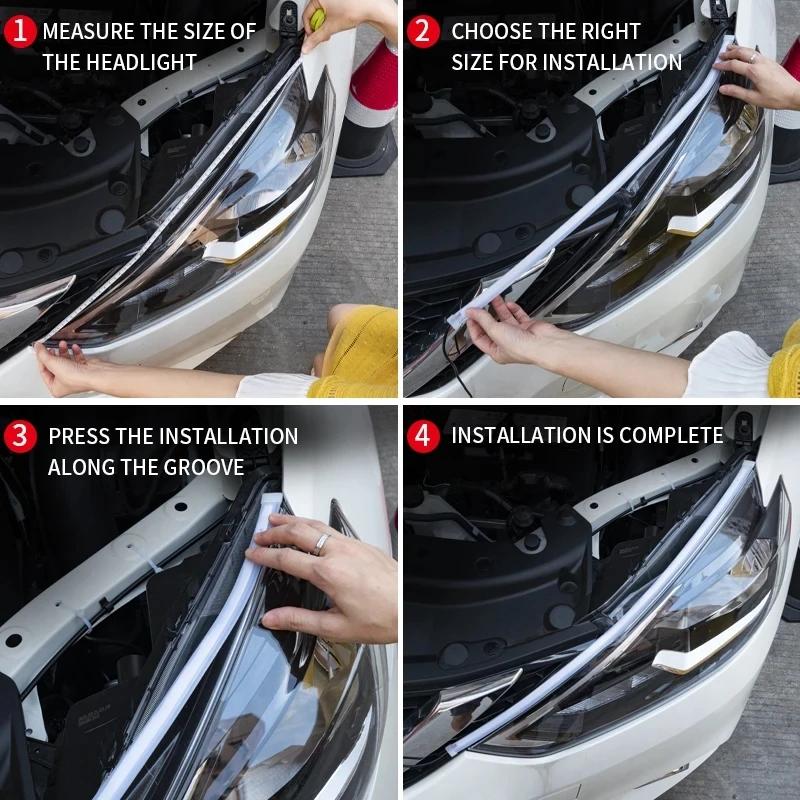 1 MEASURE THE SIZE OF THE HEADLIGHT

2 CHOOSE THE RIGHT SIZE FOR INSTALLATION

3 PRESS THE INSTALLATION ALONG THE GROOVE

4 INSTALLATION IS COMPLETE