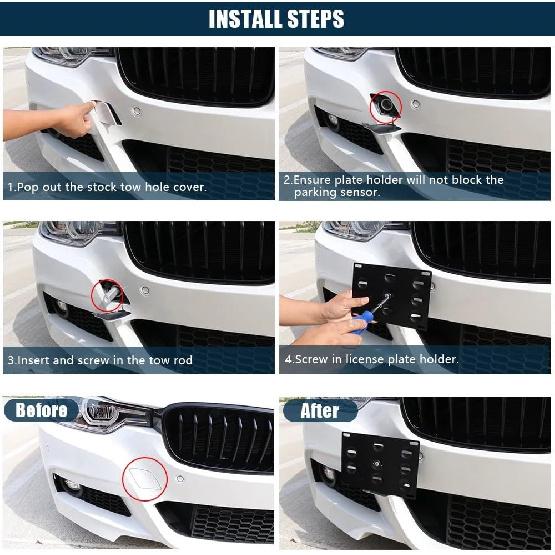 INSTALL STEPS

1.Pop out the stock tow hole cover.

2.Ensure plate holder will not block the parking sensor.

3.Insert and screw in the tow rod

4.Screw in license plate holder.

Before

After