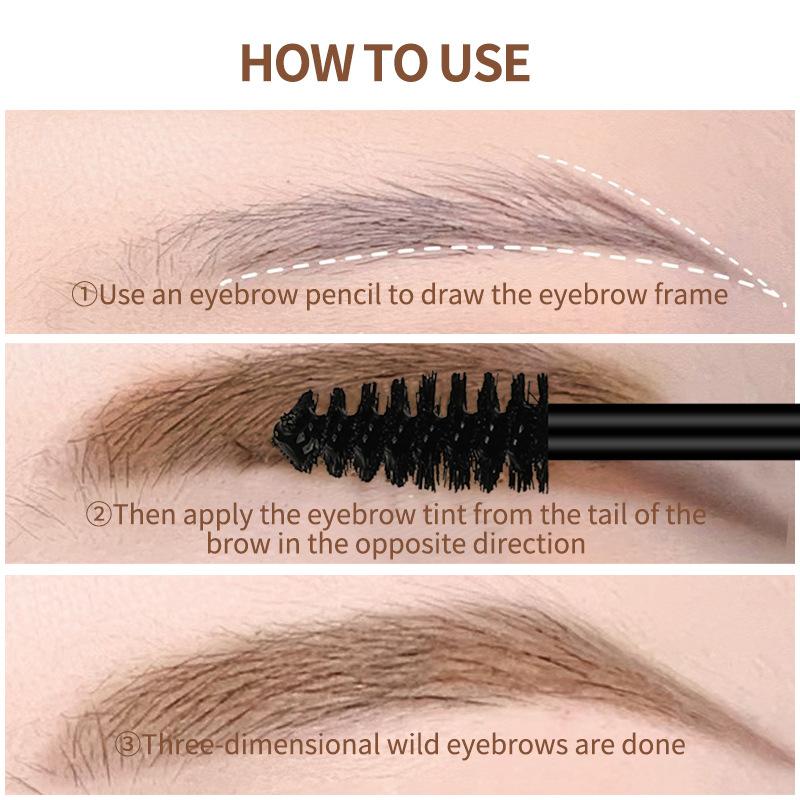 HOW TO USE

①Use an eyebrow pencil to draw the eyebrow frame

②Then apply the eyebrow tint from the tail of the brow in the opposite direction

③Three-dimensional wild eyebrows are done