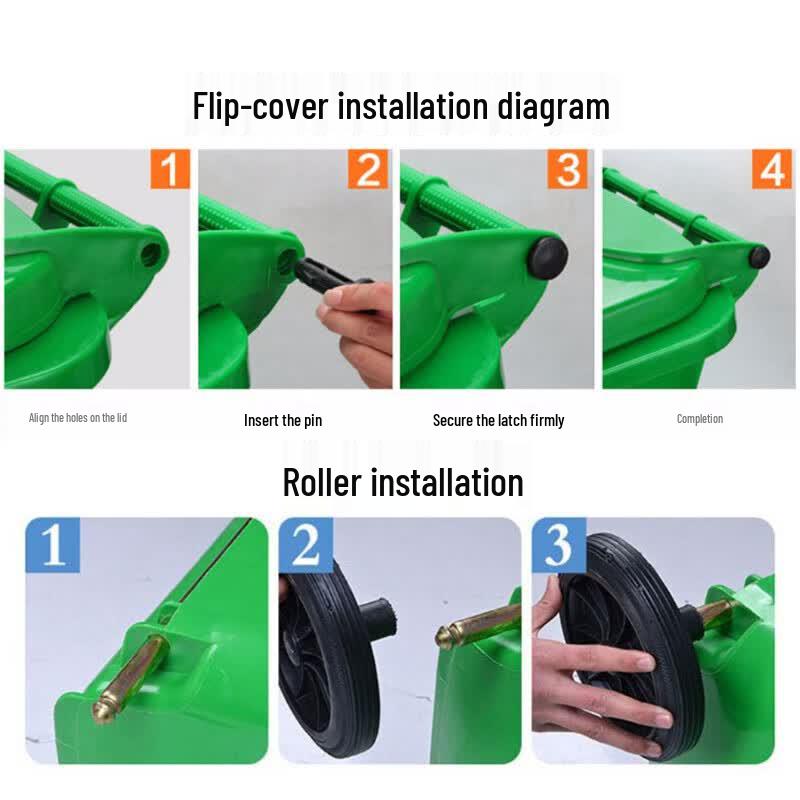 Flip-cover installation diagram

1

2

3

4

Align the holes on the lid

Insert the pin

Secure the latch firmly

Completion

Roller installation

1

2

3