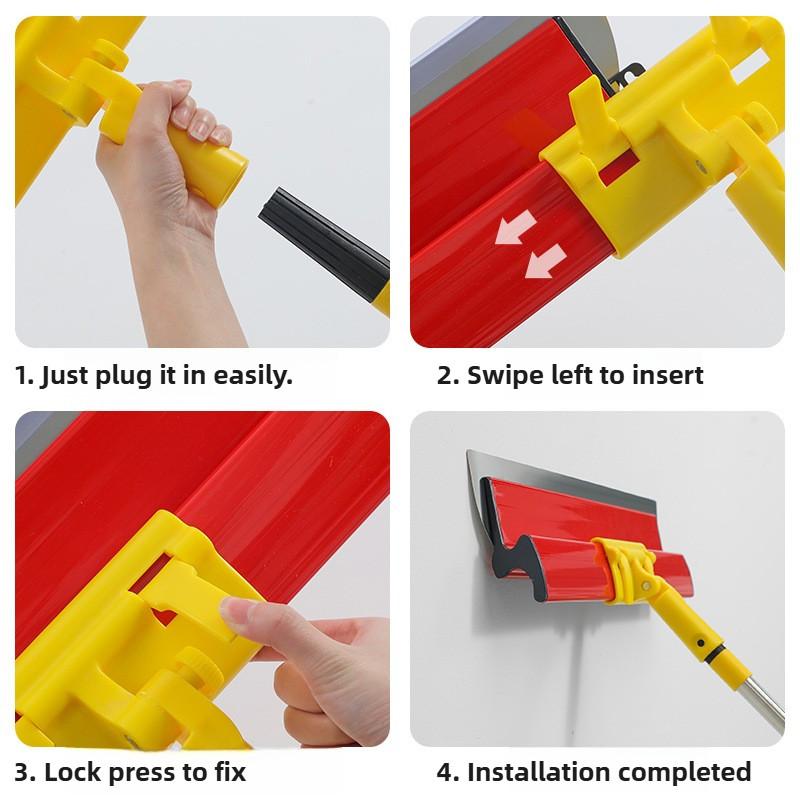 1. Just plug it in easily.

2. Swipe left to insert

3. Lock press to fix

4. Installation completed