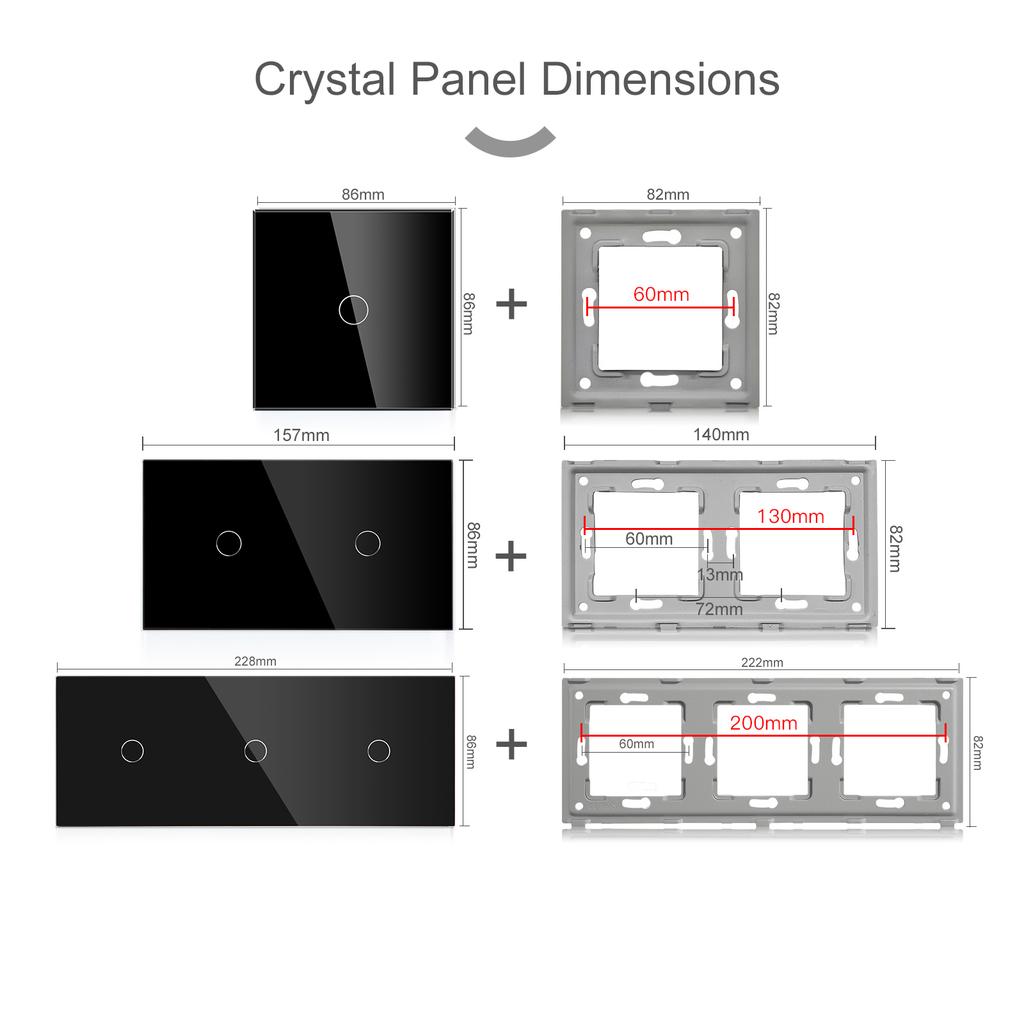 Crystal Panel Dimensions

86mm
86mm
+
82mm
60mm
82mm

157mm
86mm
+
140mm
130mm
60mm
13mm
72mm
82mm

228mm
86mm
+
222mm
200mm
60mm
82mm