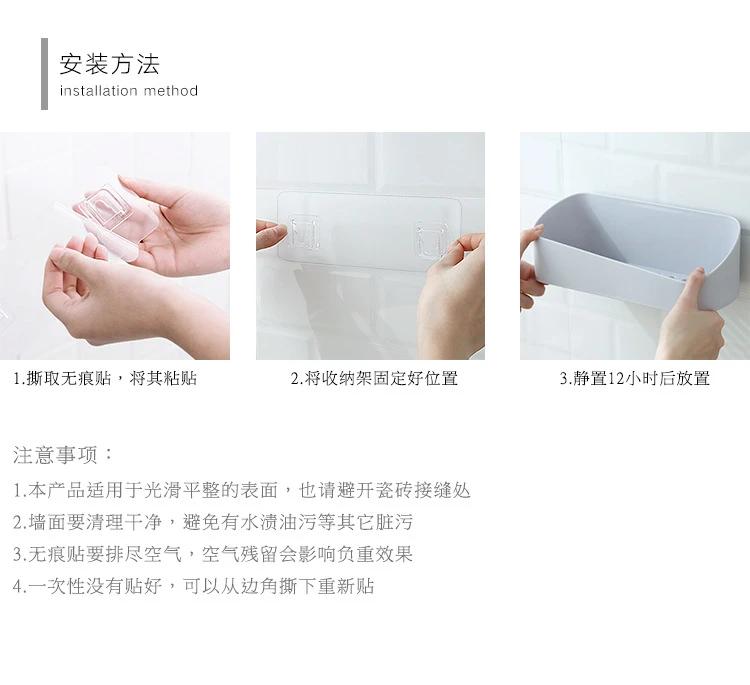 安装方法
installation method

1.撕取无痕贴，将其粘贴

2.将收纳架固定好位置

3.静置12小时后放置

注意事项：
1.本产品适用于光滑平整的表面，也请避开瓷砖接缝处
2.墙面要清理干净，避免有水渍油污等其它脏污
3.无痕贴要排尽空气，空气残留会影响负重效果
4.一次性没有贴好，可以从边角撕下重新贴