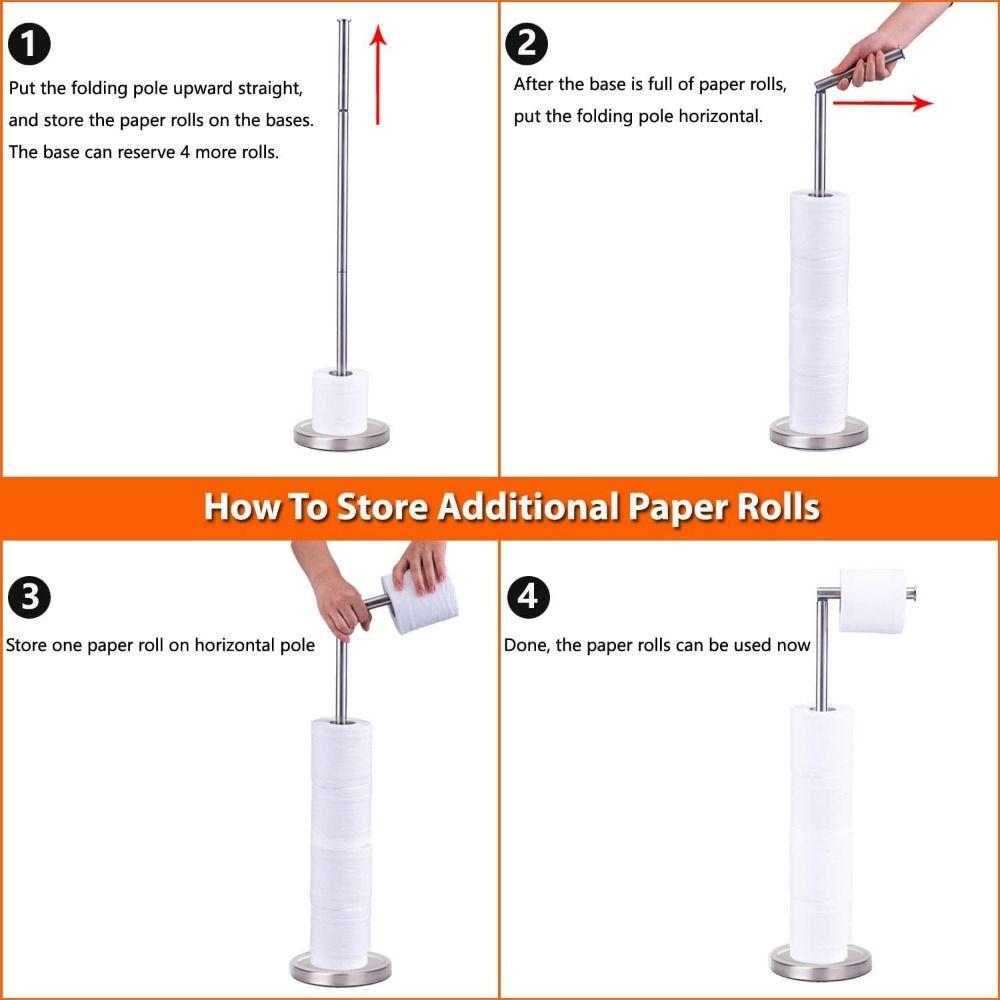 1
Put the folding pole upward straight, and store the paper rolls on the bases. The base can reserve 4 more rolls.

2
After the base is full of paper rolls, put the folding pole horizontal.

How To Store Additional Paper Rolls

3
Store one paper roll on horizontal pole

4
Done, the paper rolls can be used now