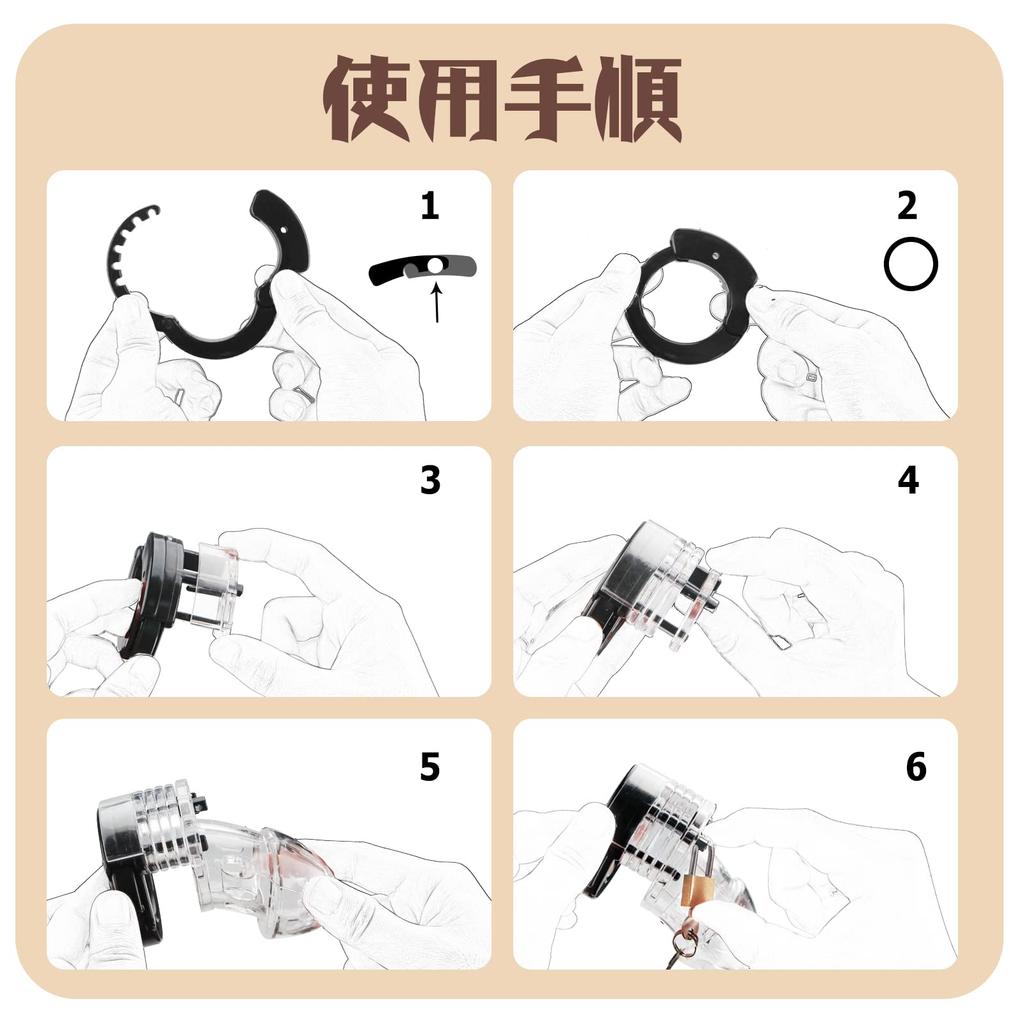 使用手順

1

2

3

4

5

6