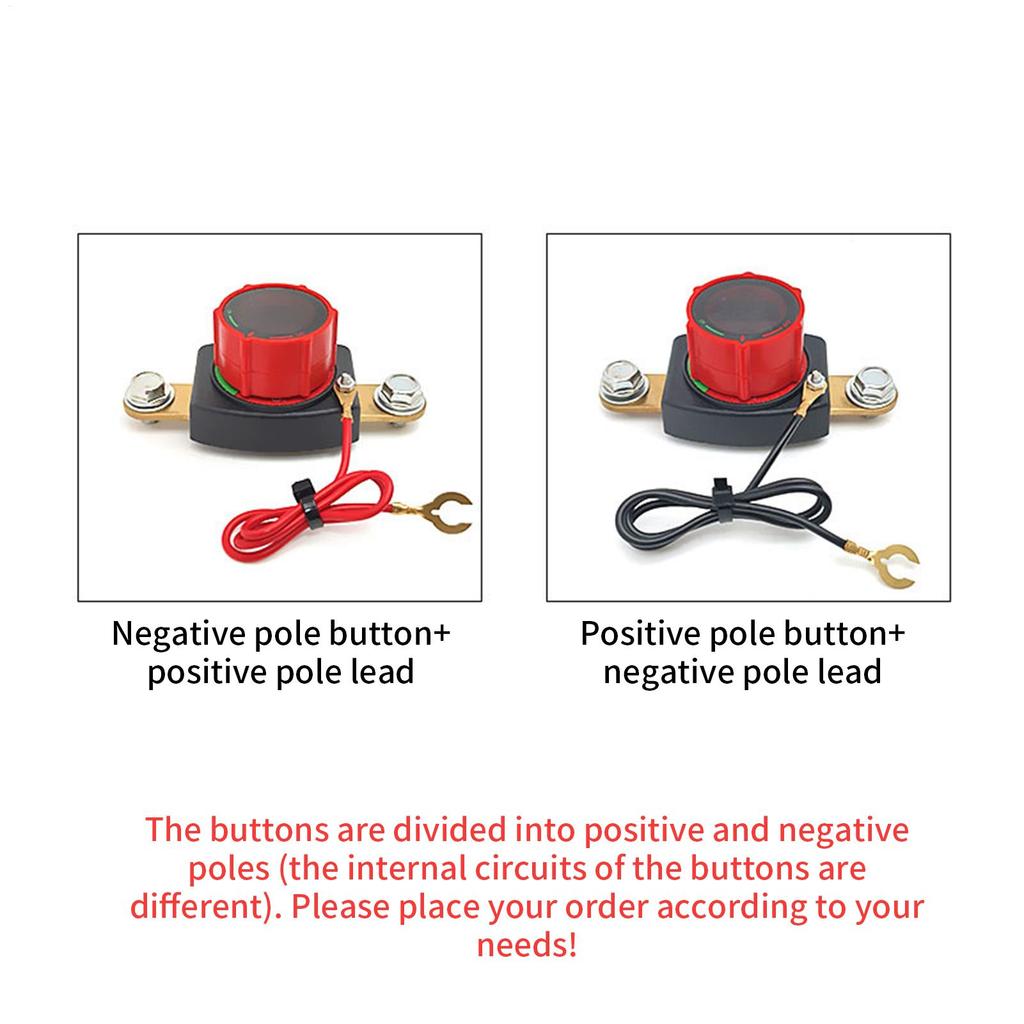 Negative pole button+ positive pole lead

Positive pole button+ negative pole lead

The buttons are divided into positive and negative poles (the internal circuits of the buttons are different). Please place your order according to your needs!