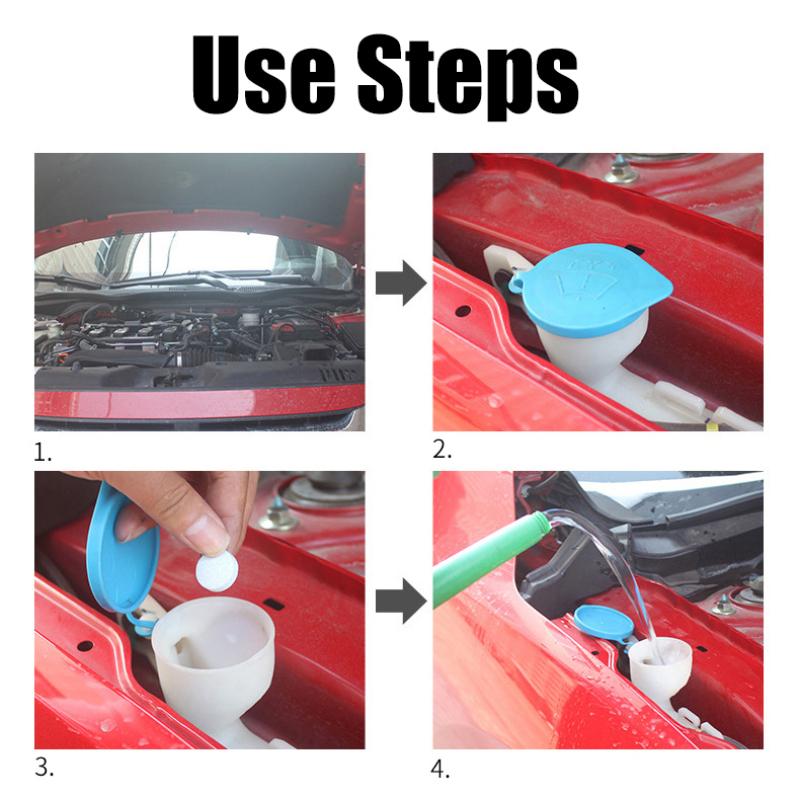 Use Steps

1.

2.

3.

4.