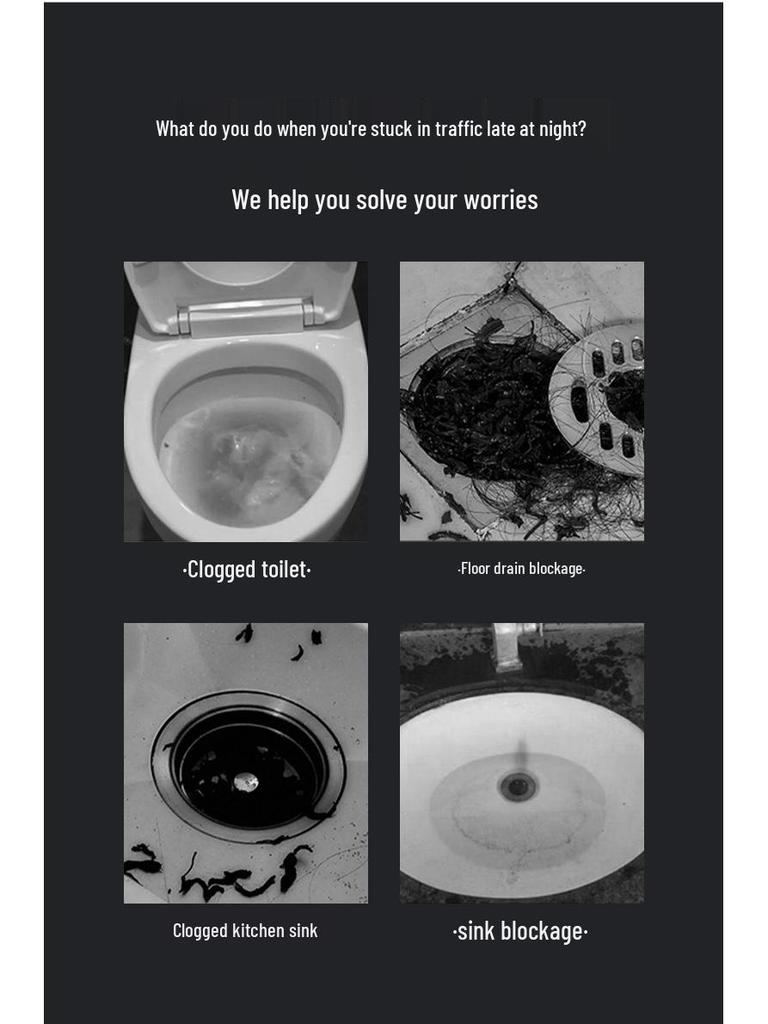 What do you do when you're stuck in traffic late at night?

We help you solve your worries

·Clogged toilet·

·Floor drain blockage·

Clogged kitchen sink

·sink blockage·