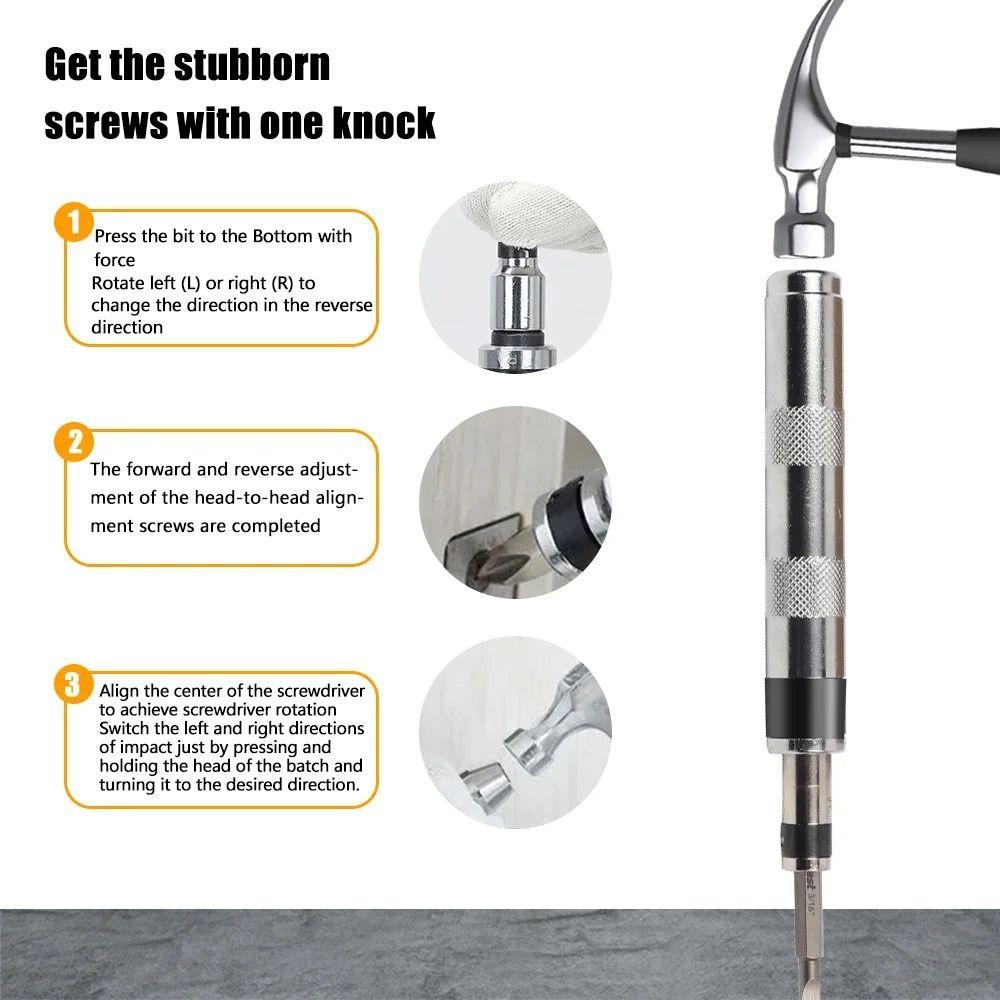 Get the stubborn screws with one knock

1
Press the bit to the Bottom with force
Rotate left (L) or right (R) to change the direction in the reverse direction

2
The forward and reverse adjustment of the head-to-head alignment screws are completed

3
Align the center of the screwdriver to achieve screwdriver rotation
Switch the left and right directions of impact just by pressing and holding the head of the batch and turning it to the desired direction.

3/16"