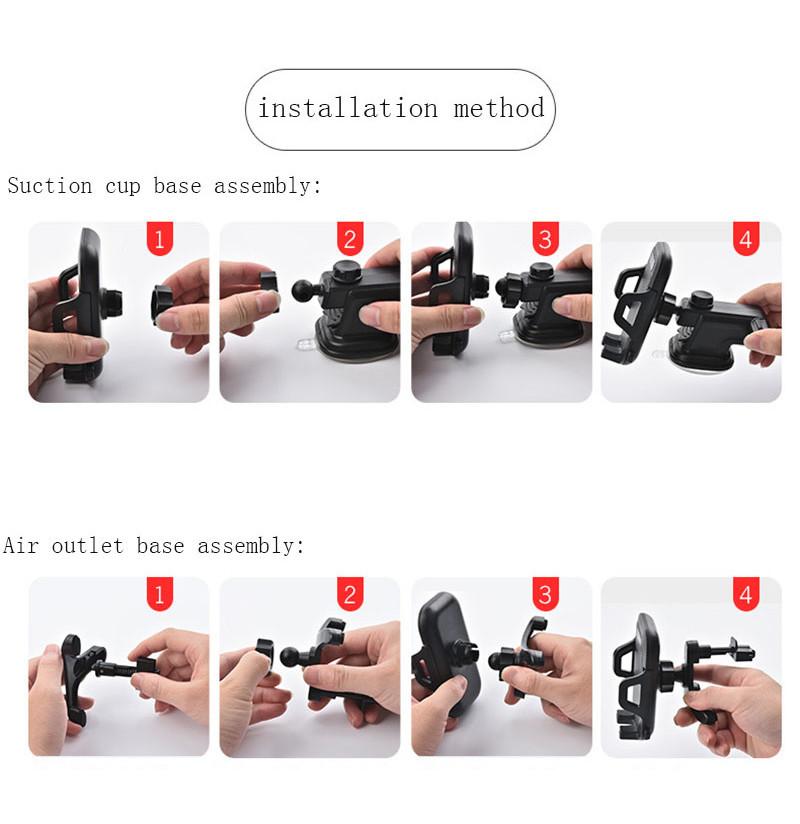 installation method

Suction cup base assembly:

1

2

3

4

Air outlet base assembly:

1

2

3

4