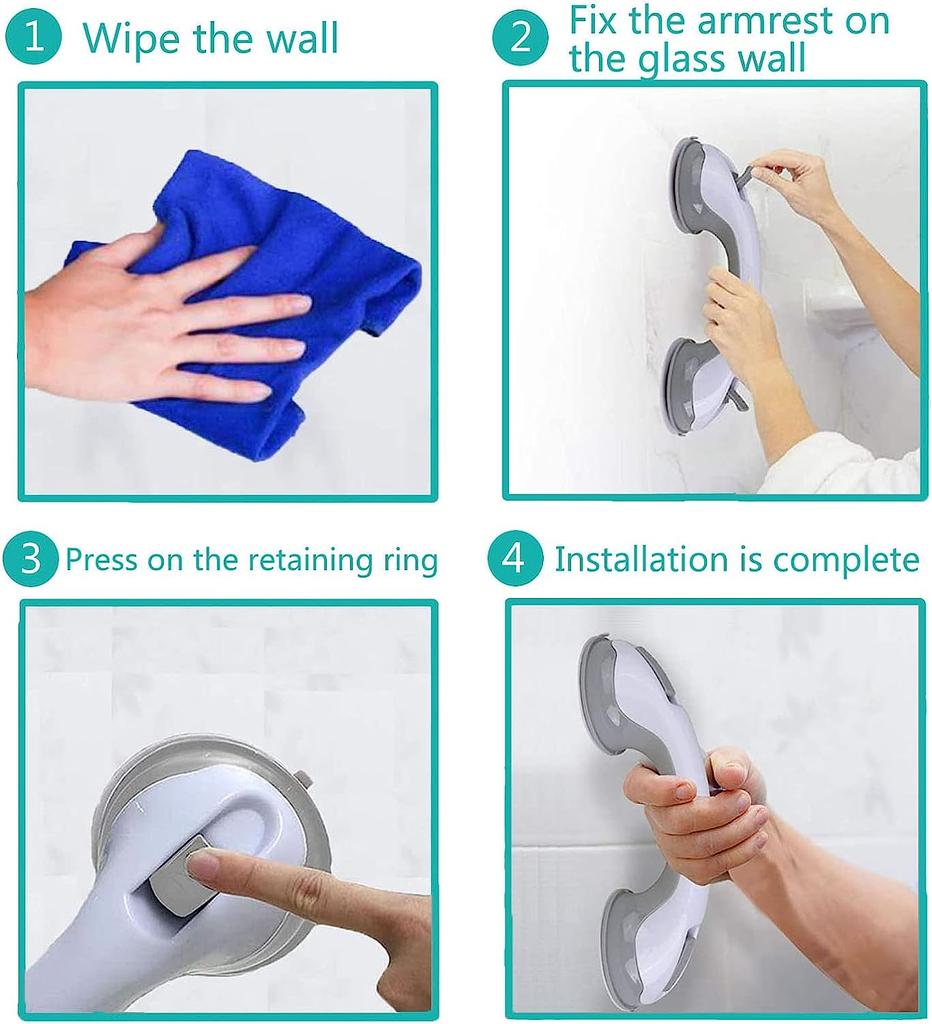 1 Wipe the wall

2 Fix the armrest on the glass wall

3 Press on the retaining ring

4 Installation is complete