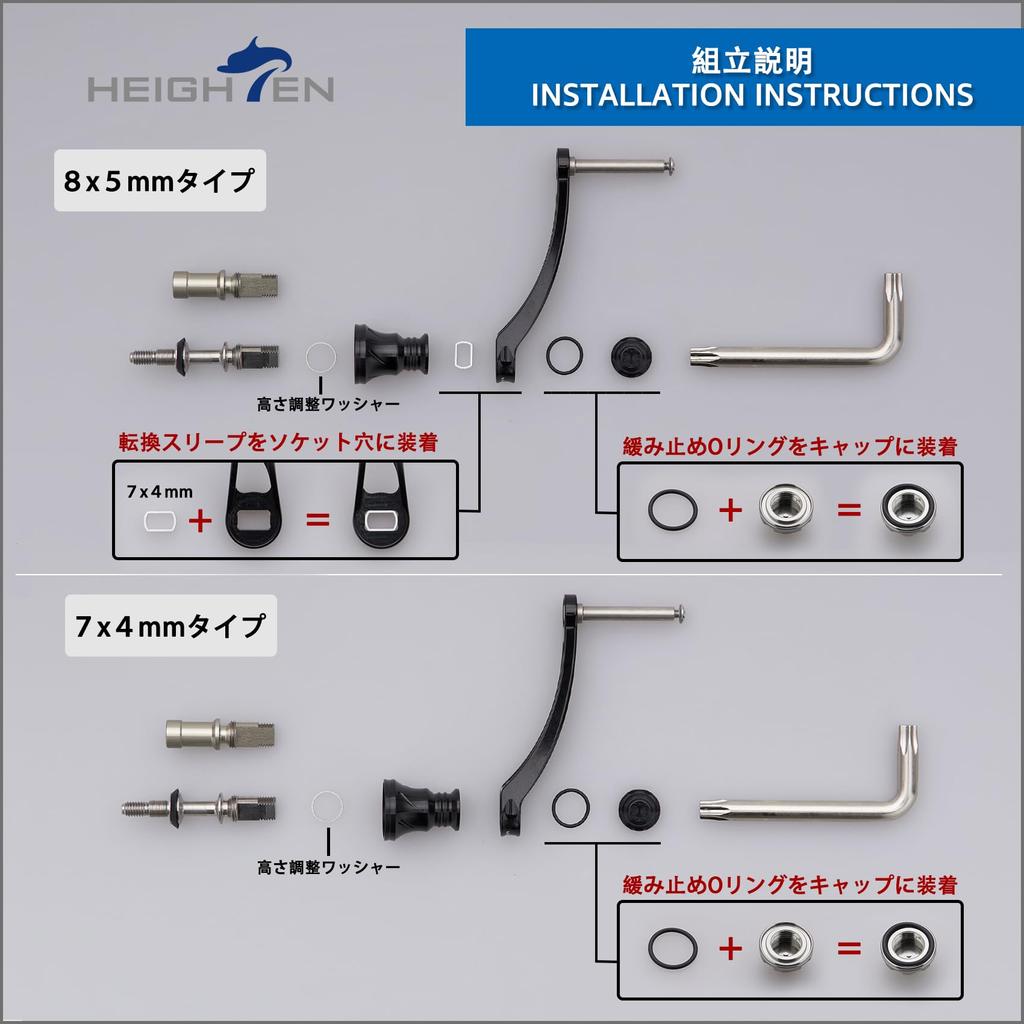 HEIGHTEN

組立説明
INSTALLATION INSTRUCTIONS

8x5mmタイプ

高さ調整ワッシャー

転換スリーブをソケット穴に装着

7x4mm

+ =

緩み止めOリングをキャップに装着

+ =

7x4mmタイプ

高さ調整ワッシャー

緩み止めOリングをキャップに装着

+ =