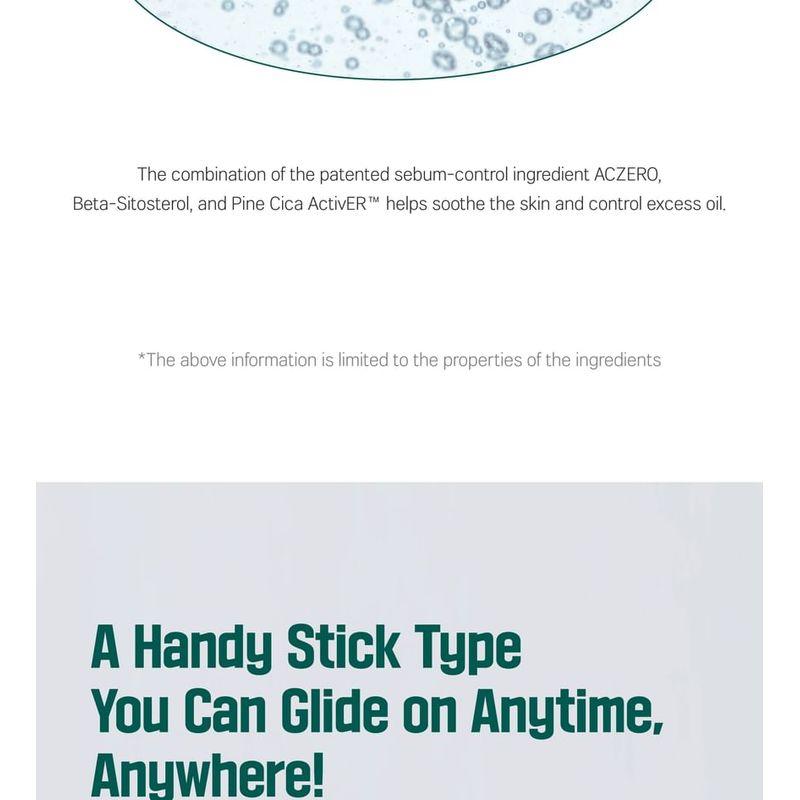 The combination of the patented sebum-control ingredient ACZERO, Beta-Sitosterol, and Pine Cica ActivER™ helps soothe the skin and control excess oil.

*The above information is limited to the properties of the ingredients

A Handy Stick Type You Can Glide on Anytime, Anywhere!