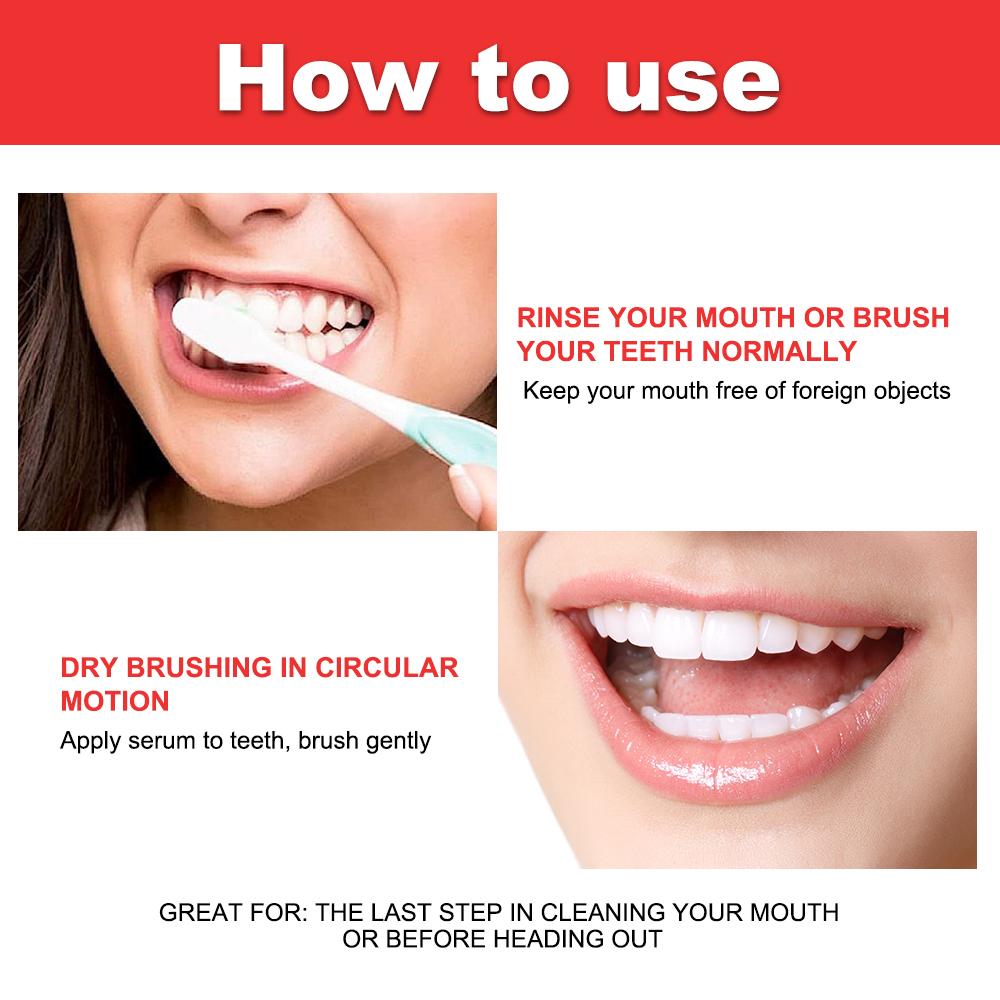 How to use

RINSE YOUR MOUTH OR BRUSH YOUR TEETH NORMALLY
Keep your mouth free of foreign objects

DRY BRUSHING IN CIRCULAR MOTION
Apply serum to teeth, brush gently

GREAT FOR: THE LAST STEP IN CLEANING YOUR MOUTH OR BEFORE HEADING OUT