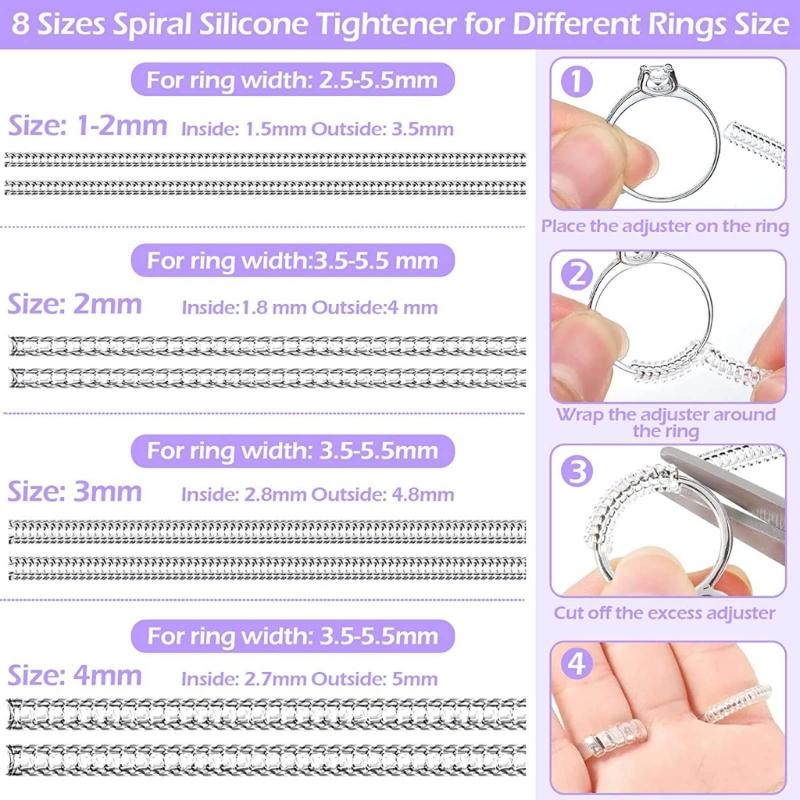 8 Sizes Spiral Silicone Tightener for Different Rings Size

For ring width: 2.5-5.5mm

Size: 1-2mm Inside: 1.5mm Outside: 3.5mm

For ring width:3.5-5.5 mm

Size: 2mm Inside:1.8 mm Outside:4 mm

For ring width: 3.5-5.5mm

Size: 3mm Inside: 2.8mm Outside: 4.8mm

For ring width: 3.5-5.5mm

Size: 4mm Inside: 2.7mm Outside: 5mm

1

Place the adjuster on the ring

2

Wrap the adjuster around the ring

3

Cut off the excess adjuster

4