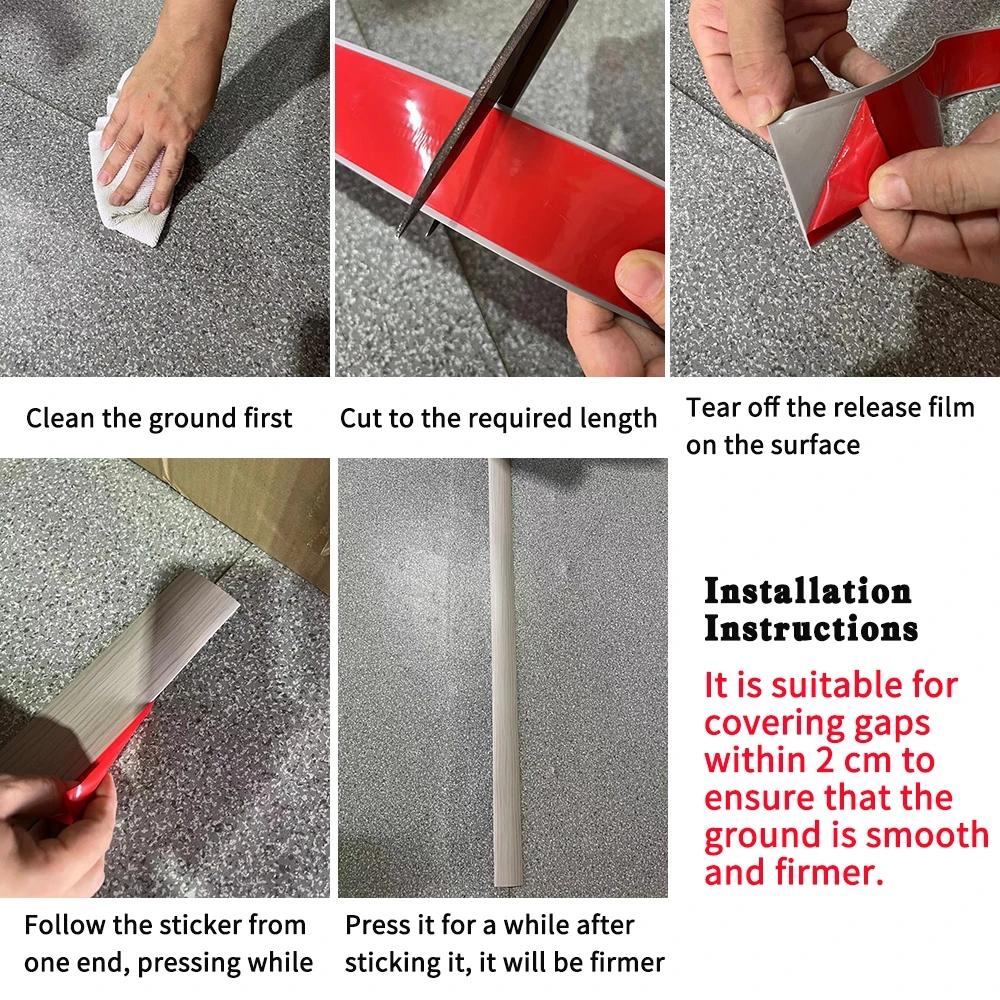 Clean the ground first

Cut to the required length

Tear off the release film on the surface

Follow the sticker from one end, pressing while

Press it for a while after sticking it, it will be firmer

Installation Instructions

It is suitable for covering gaps within 2 cm to ensure that the ground is smooth and firmer.