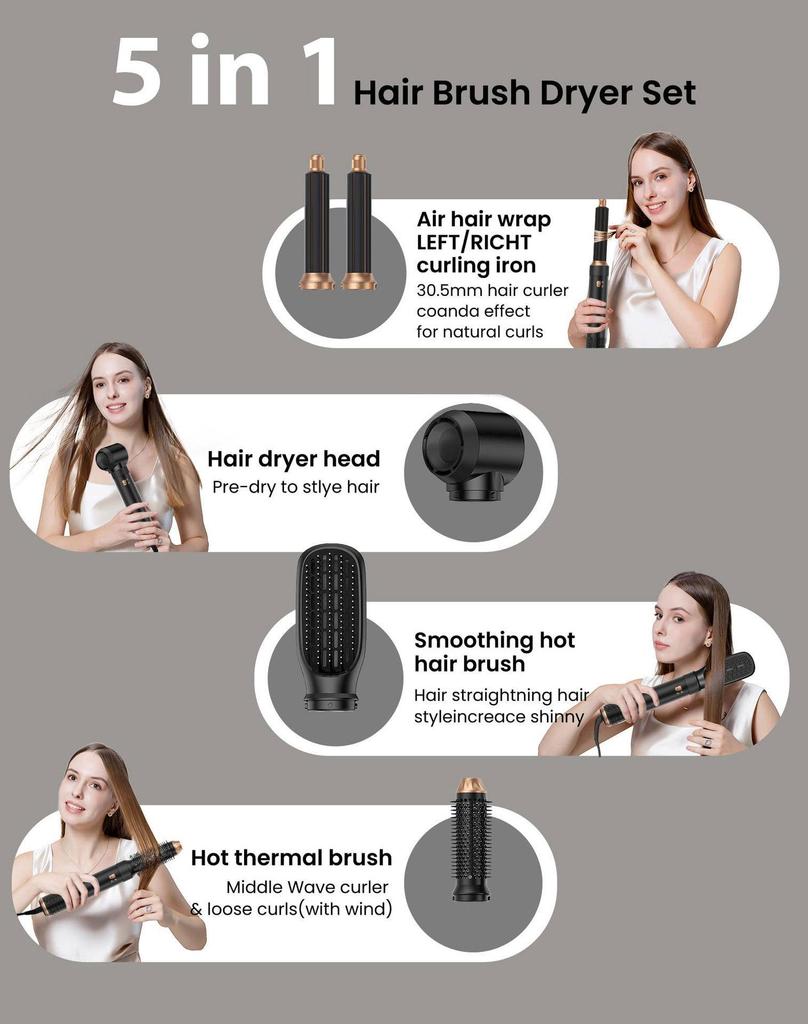 5 in 1 Hair Brush Dryer Set

Air hair wrap LEFT/RICHT curling iron
30.5mm hair curler coanda effect for natural curls

Hair dryer head
Pre-dry to stlye hair

Smoothing hot hair brush
Hair straightning hair styleincreace shinny

Hot thermal brush
Middle Wave curler & loose curls(with wind)