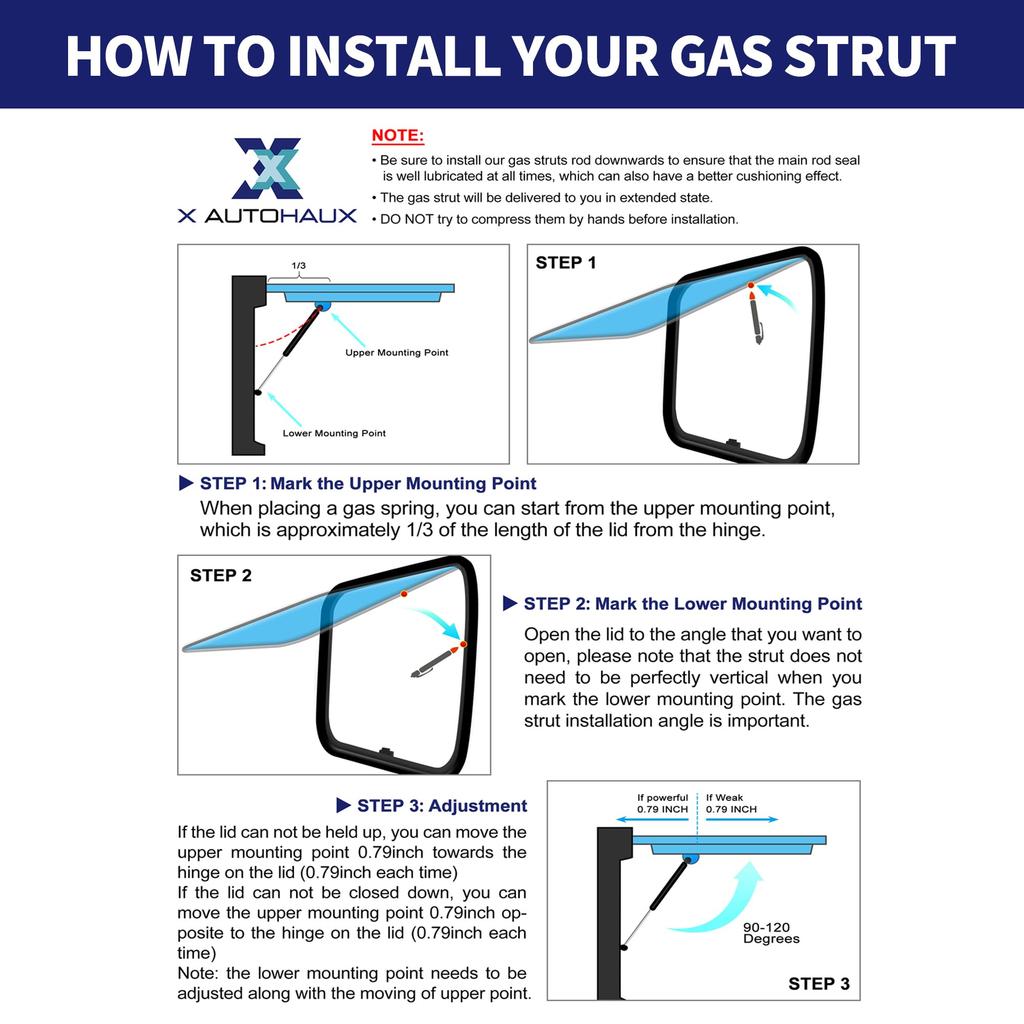 HOW TO INSTALL YOUR GAS STRUT

X AUTOHAUX

NOTE:
• Be sure to install our gas struts rod downwards to ensure that the main rod seal is well lubricated at all times, which can also have a better cushioning effect.
• The gas strut will be delivered to you in extended state.
• DO NOT try to compress them by hands before installation.

1/3
Upper Mounting Point
Lower Mounting Point

STEP 1

▶ STEP 1: Mark the Upper Mounting Point
When placing a gas spring, you can start from the upper mounting point, which is approximately 1/3 of the length of the lid from the hinge.

STEP 2

▶ STEP 2: Mark the Lower Mounting Point
Open the lid to the angle that you want to open, please note that the strut does not need to be perfectly vertical when you mark the lower mounting point. The gas strut installation angle is important.

▶ STEP 3: Adjustment
If the lid can not be held up, you can move the upper mounting point 0.79inch towards the hinge on the lid (0.79inch each time)
If the lid can not be closed down, you can move the upper mounting point 0.79inch opposite to the hinge on the lid (0.79inch each time)
Note: the lower mounting point needs to be adjusted along with the moving of upper point.

If powerful 0.79 INCH
If Weak 0.79 INCH
90-120 Degrees
STEP 3