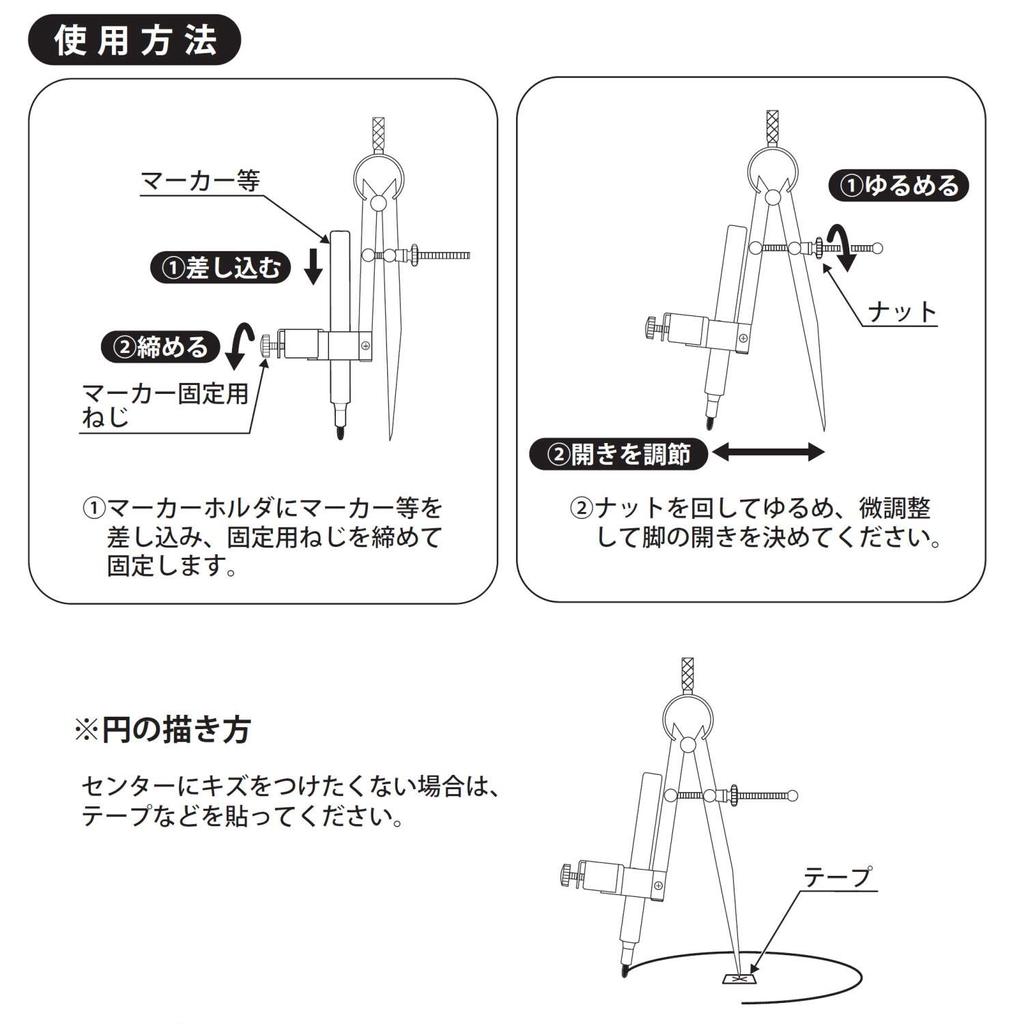 使用方法

マーカー等

①差し込む

②締める

マーカー固定用ねじ

①マーカーホルダにマーカー等を差し込み、固定用ねじを締めて固定します。

①ゆるめる

ナット

②開きを調節

②ナットを回してゆるめ、微調整して脚の開きを決めてください。

※円の描き方

センターにキズをつけたくない場合は、テープなどを貼ってください。

テープ