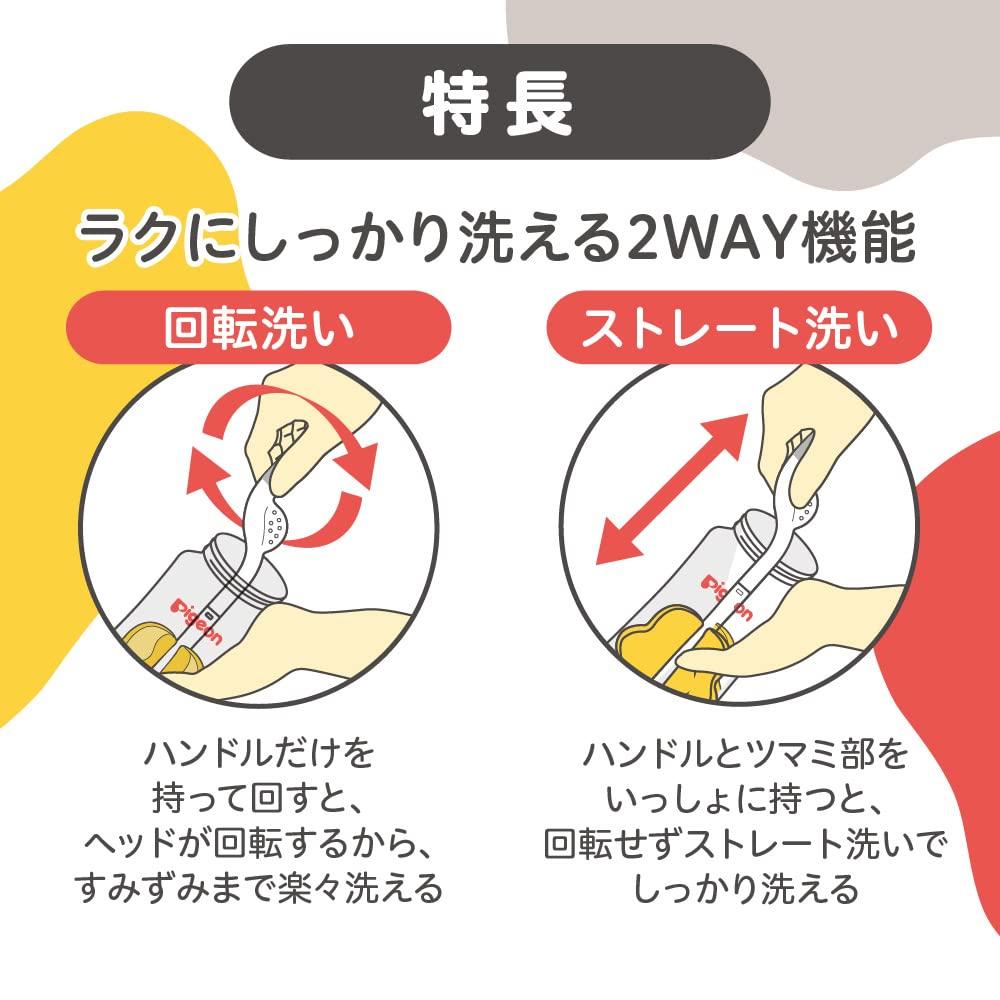 特長

ラクにしっかり洗える2WAY機能

回転洗い

pigeon

ハンドルだけを持って回すと、ヘッドが回転するから、すみずみまで楽々洗える

ストレート洗い

pigeon

ハンドルとツマミ部をいっしょに持つと、回転せずストレート洗いでしっかり洗える