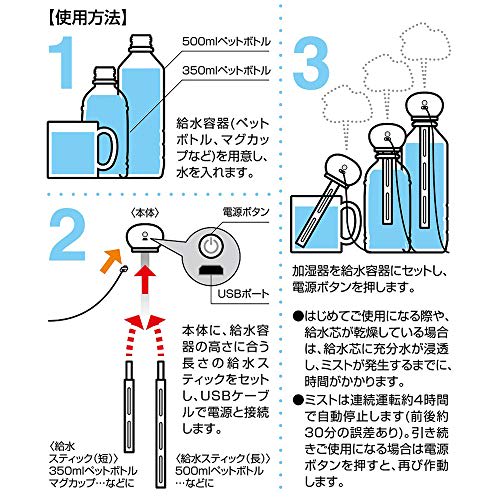 【使用方法】

1

500mlペットボトル

350mlペットボトル

給水容器(ペットボトル、マグカップなど)を用意し、水を入れます。

2

〈本体〉

電源ボタン

USBポート

本体に、給水容器の高さに合う長さの給水スティックをセットし、USBケーブルで電源と接続します。

〈給水スティック(短)〉
350mlペットボトル
マグカップ…などに

〈給水スティック(長)〉
500mlペットボトル
…などに

3

加湿器を給水容器にセットし、電源ボタンを押します。

●はじめてご使用になる際や、給水芯が乾燥している場合は、給水芯に充分水が浸透し、ミストが発生するまでに、時間がかかります。

●ミストは連続運転約4時間で自動停止します(前後約30分の誤差あり)。引き続きご使用になる場合は電源ボタンを押すと、再び作動します。