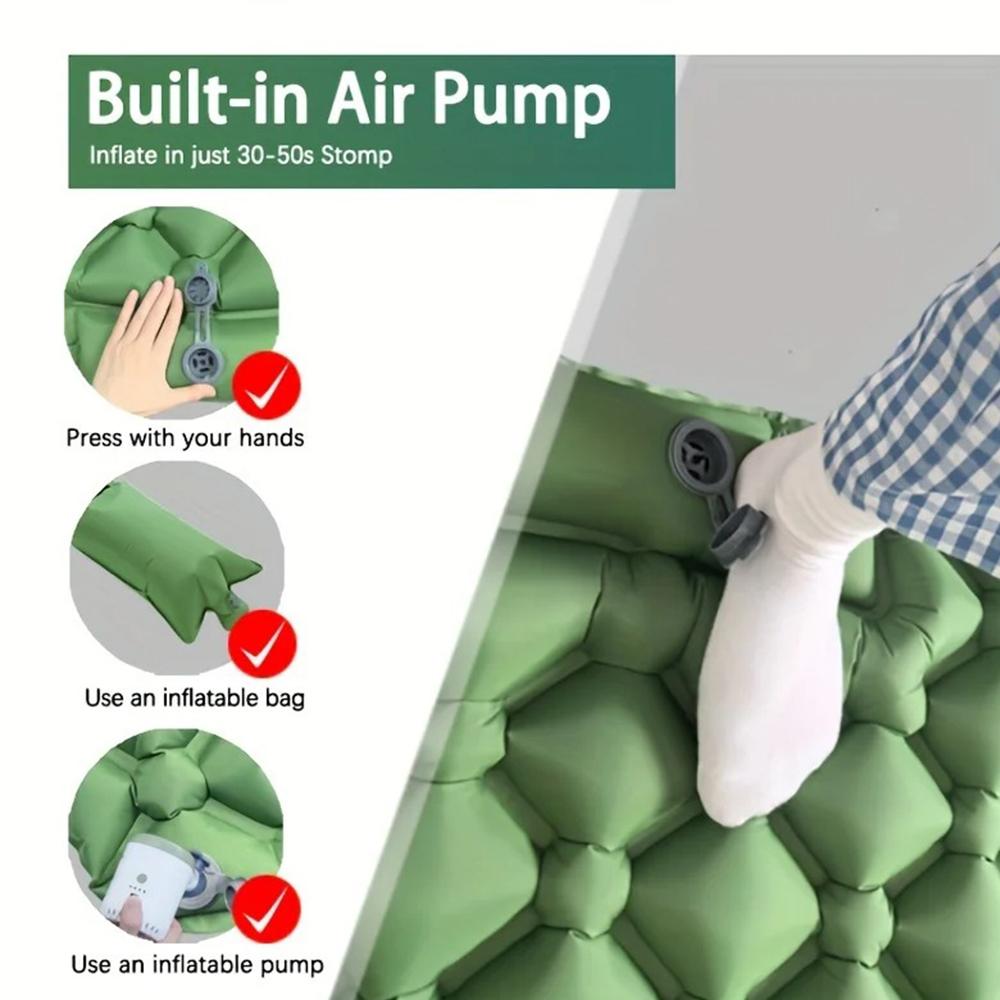 Built-in Air Pump
Inflate in just 30-50s Stomp

Press with your hands

Use an inflatable bag

Use an inflatable pump