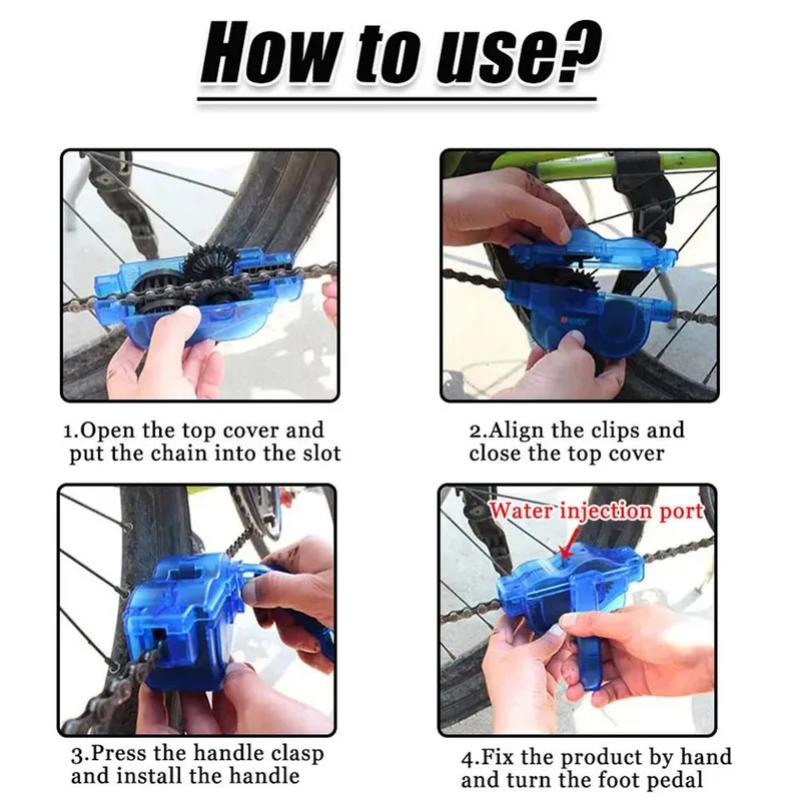 How to use?

1.Open the top cover and put the chain into the slot

2.Align the clips and close the top cover

3.Press the handle clasp and install the handle

Water injection port

4.Fix the product by hand and turn the foot pedal