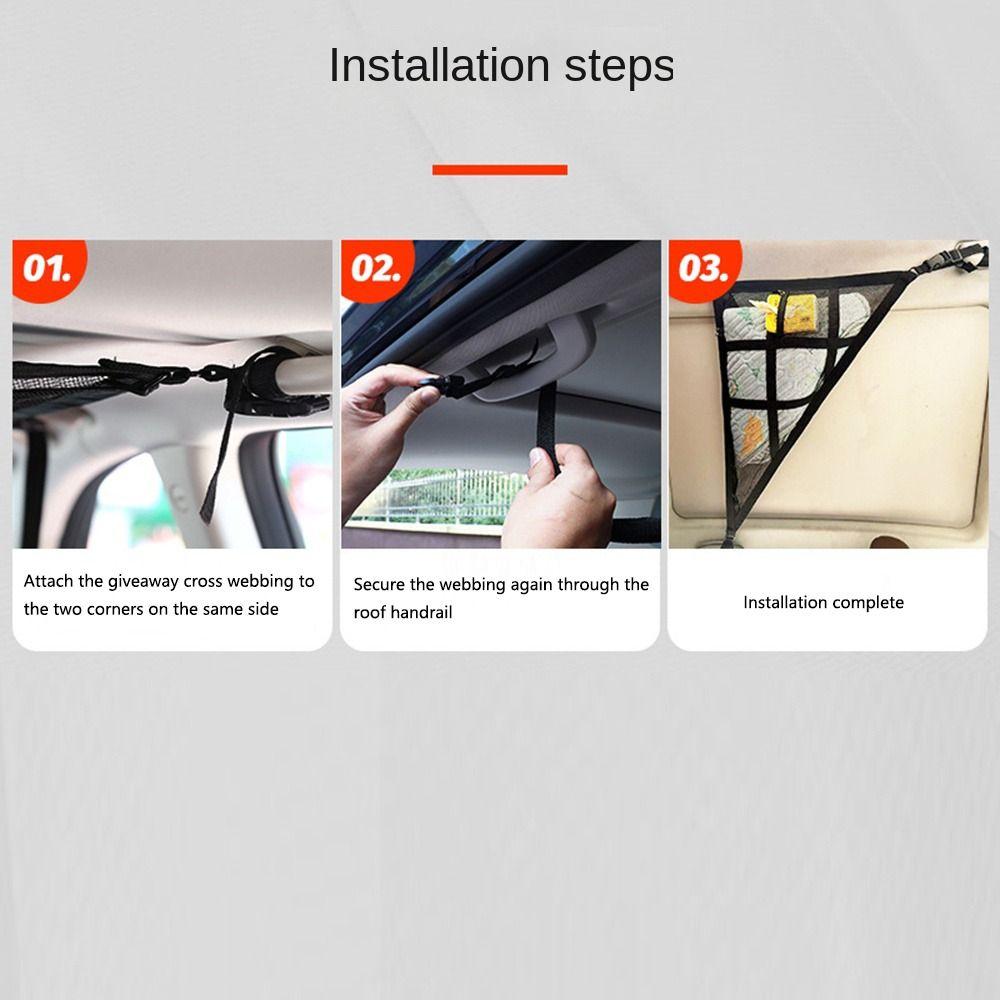 Installation steps

01.

Attach the giveaway cross webbing to the two corners on the same side

02.

Secure the webbing again through the roof handrail

03.

Installation complete