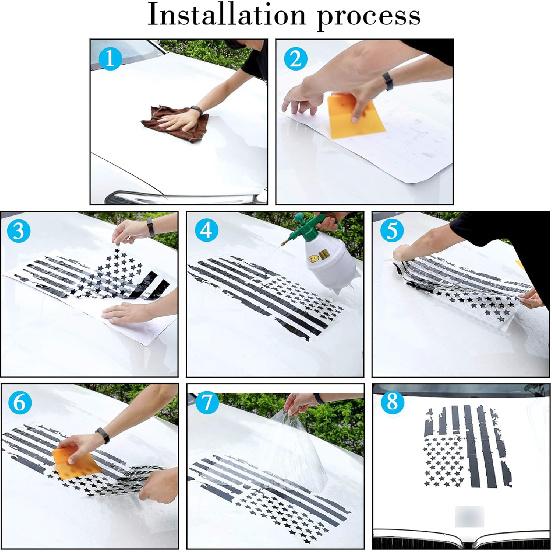 Installation process

1

2

3

4

5

6

7

8