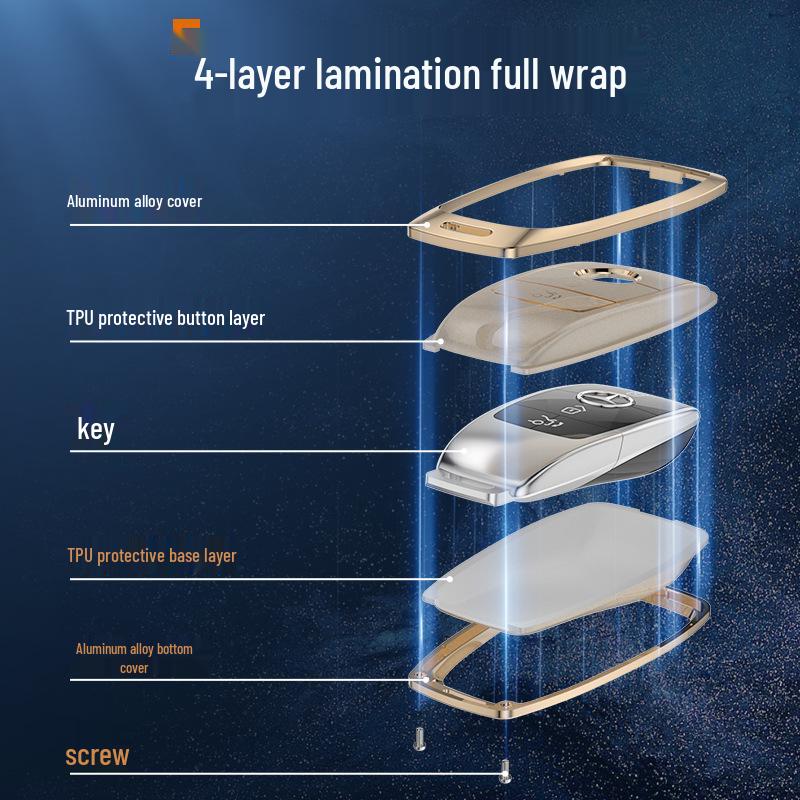 4-layer lamination full wrap

Aluminum alloy cover

TPU protective button layer

key

TPU protective base layer

Aluminum alloy bottom cover

screw