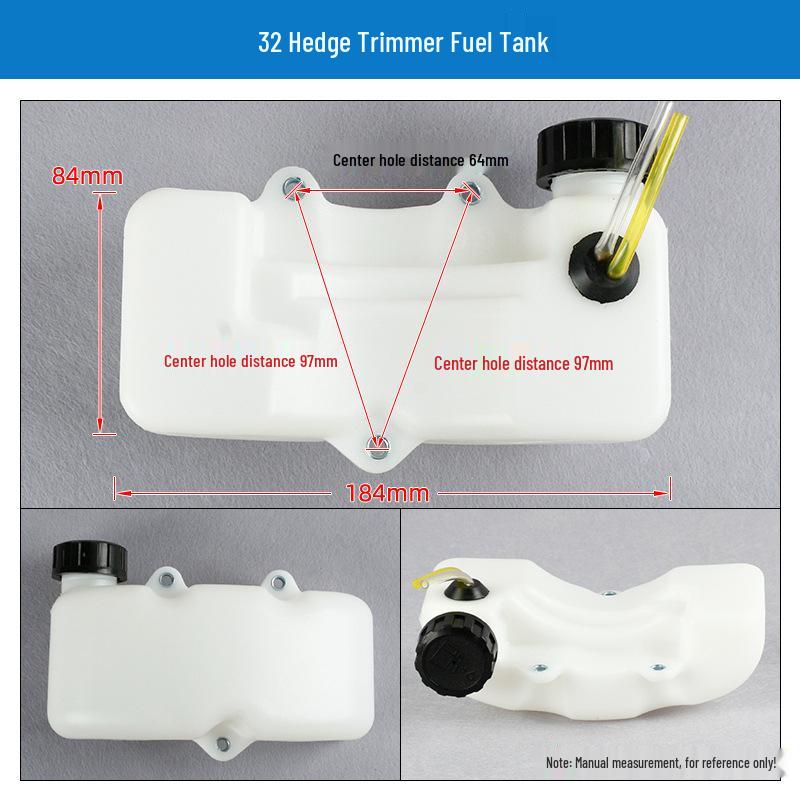 32 Hedge Trimmer Fuel Tank

84mm

Center hole distance 64mm

Center hole distance 97mm

Center hole distance 97mm

184mm

Note: Manual measurement, for reference only!