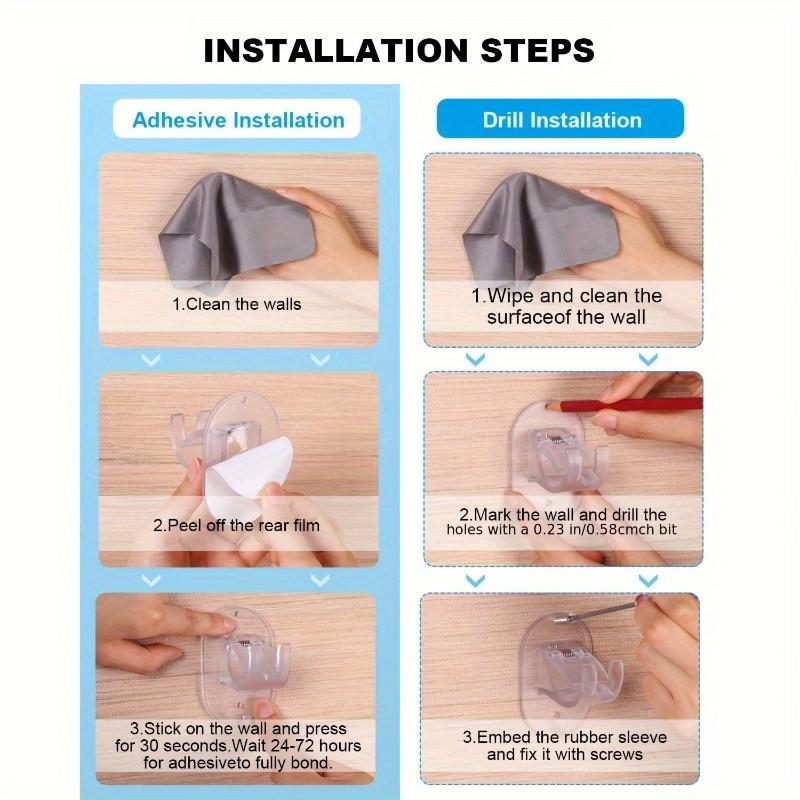 INSTALLATION STEPS

Adhesive Installation

1.Clean the walls

2.Peel off the rear film

3.Stick on the wall and press for 30 seconds.Wait 24-72 hours for adhesiveto fully bond.

Drill Installation

1.Wipe and clean the surfaceof the wall

2.Mark the wall and drill the holes with a 0.23 in/0.58cmch bit

3.Embed the rubber sleeve and fix it with screws