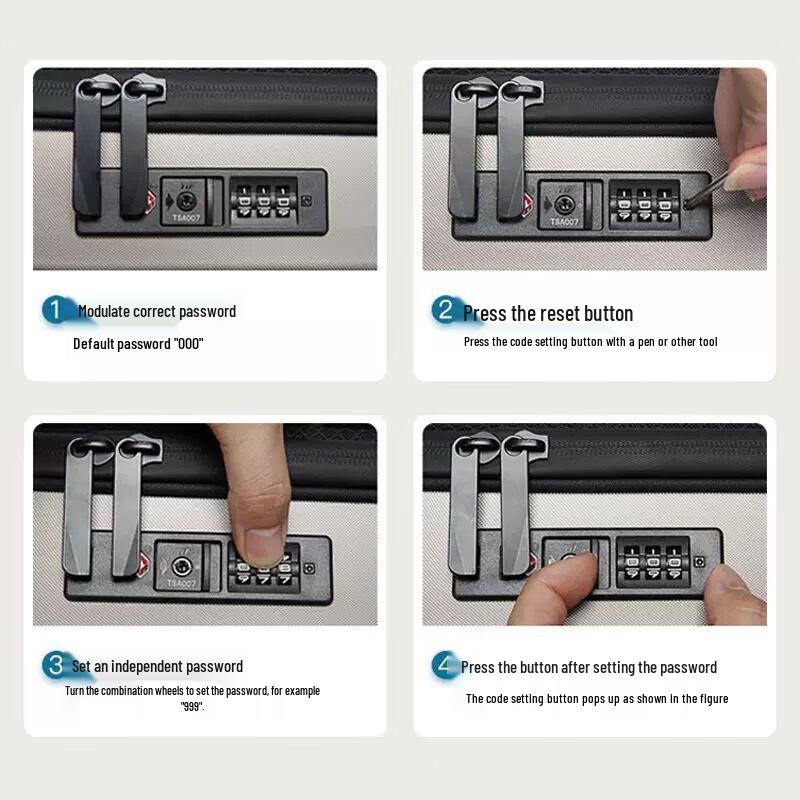 TSA007

1 Modulate correct password

Default password "000"

TSA007

2 Press the reset button

Press the code setting button with a pen or other tool

TSA007

3 Set an independent password

Turn the combination wheels to set the password, for example "999".

4 Press the button after setting the password

The code setting button pops up as shown in the figure