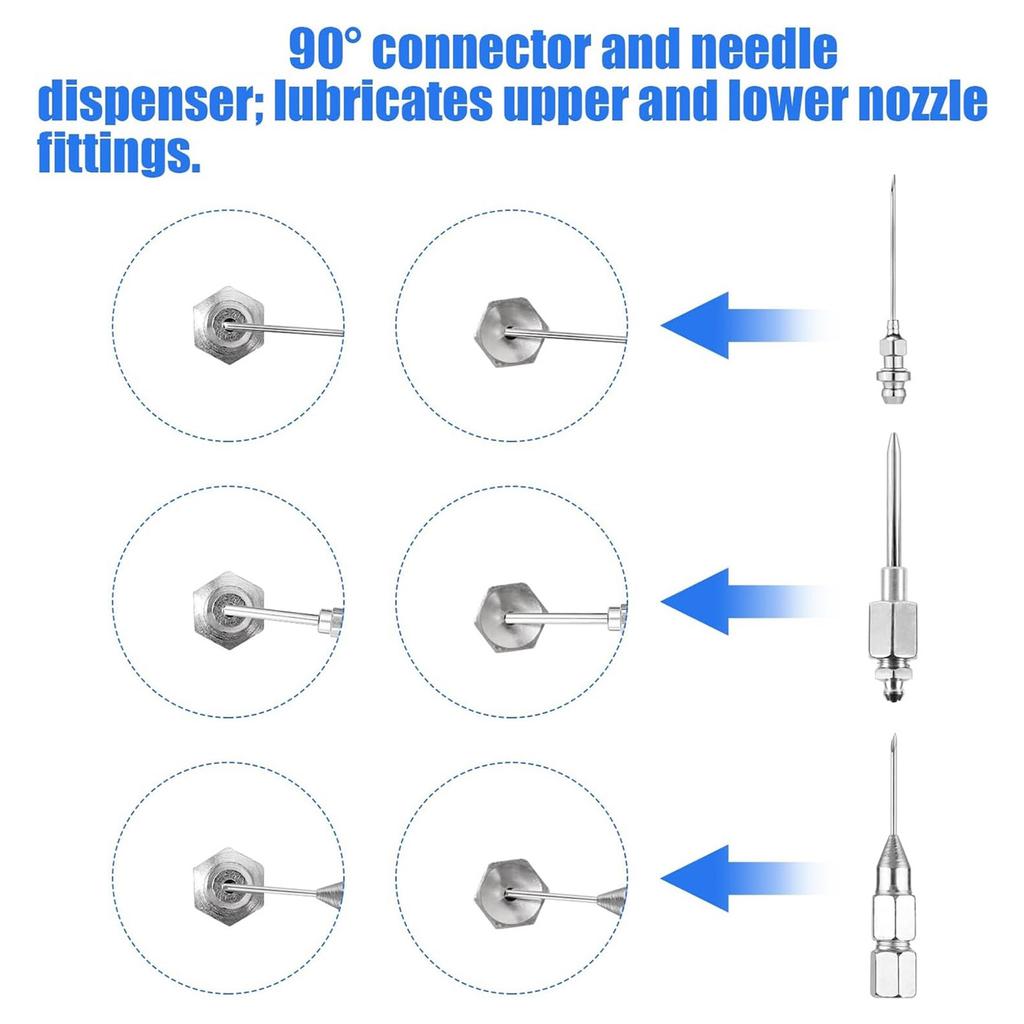 90° connector and needle dispenser; lubricates upper and lower nozzle fittings.