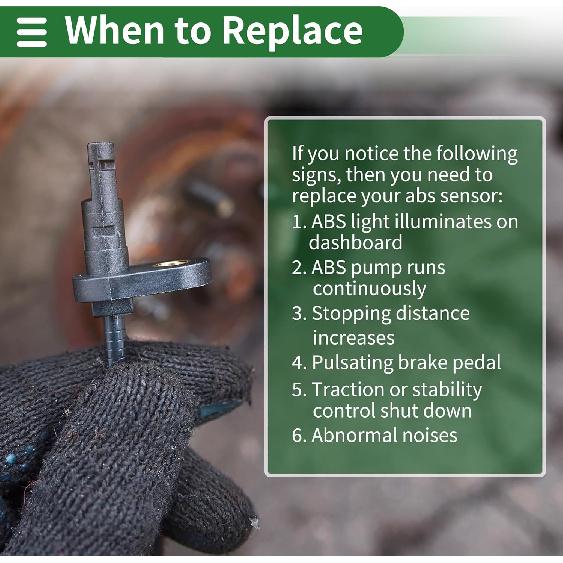 When to Replace

If you notice the following signs, then you need to replace your abs sensor:
1. ABS light illuminates on dashboard
2. ABS pump runs continuously
3. Stopping distance increases
4. Pulsating brake pedal
5. Traction or stability control shut down
6. Abnormal noises