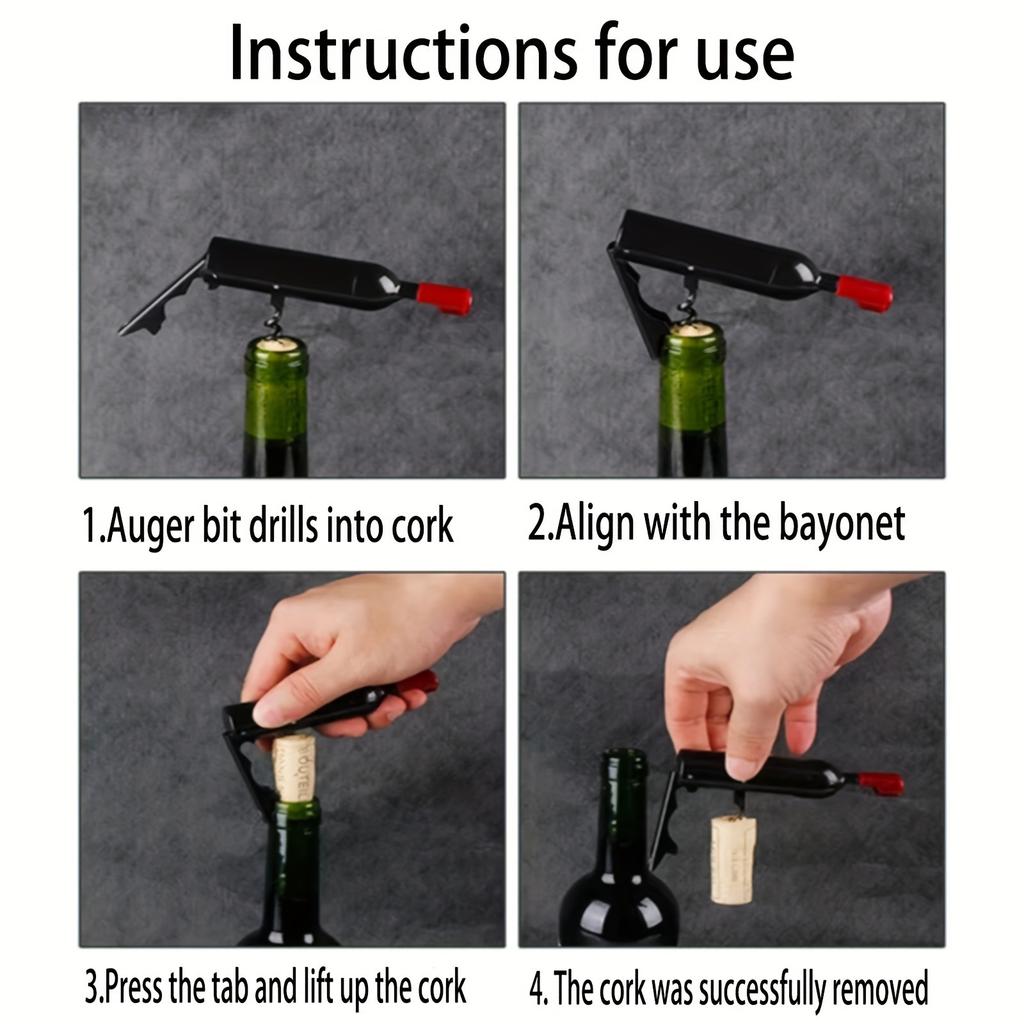 Instructions for use

1.Auger bit drills into cork

2.Align with the bayonet

3.Press the tab and lift up the cork

4. The cork was successfully removed