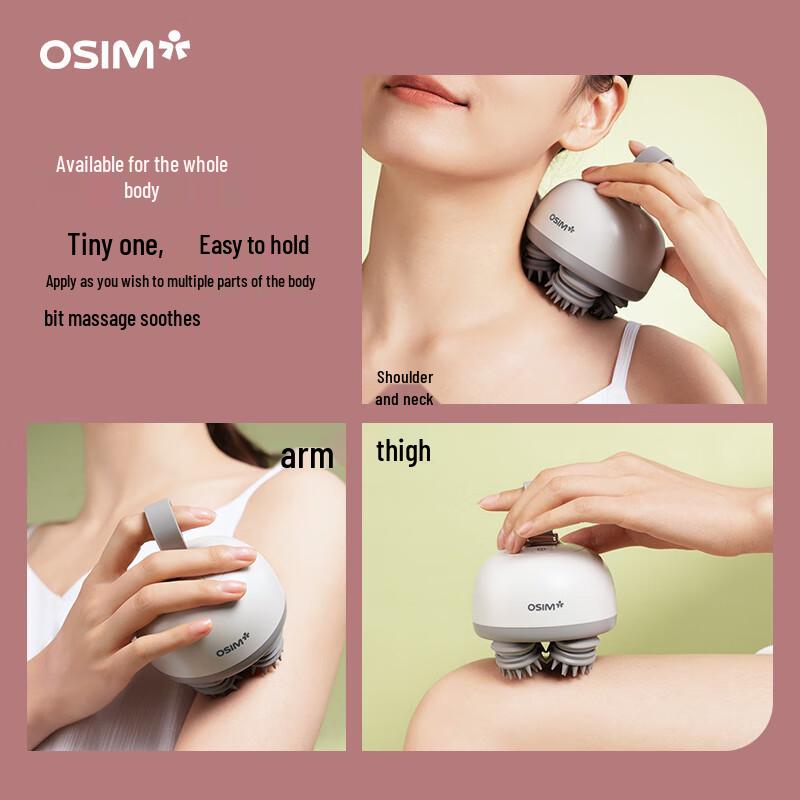 OSIM

Available for the whole body

Tiny one, Easy to hold

Apply as you wish to multiple parts of the body

bit massage soothes

OSIM

Shoulder and neck

arm

OSIM

thigh

OSIM