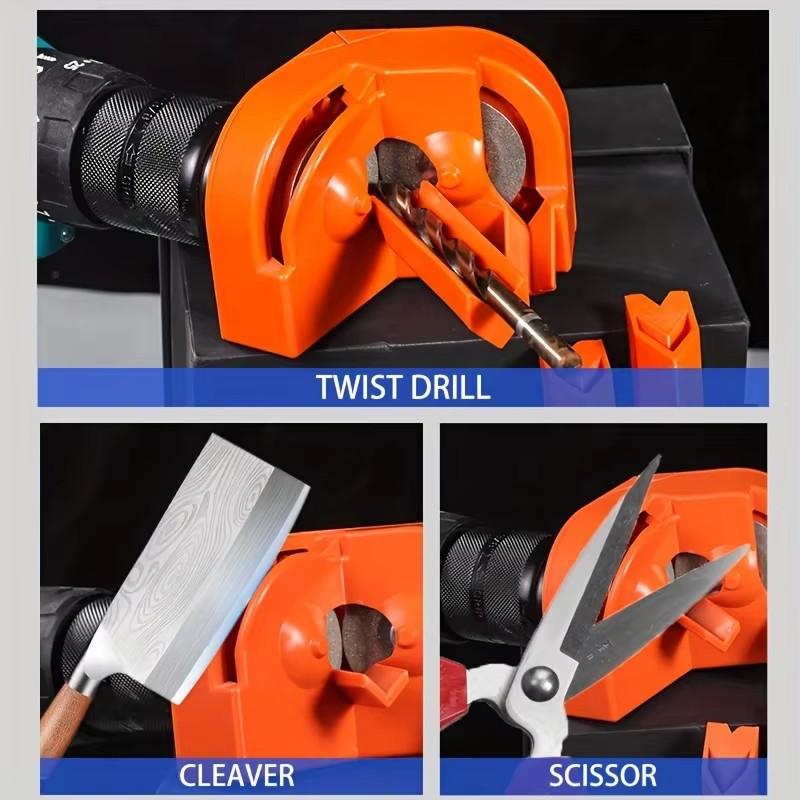 TWIST DRILL

CLEAVER

SCISSOR