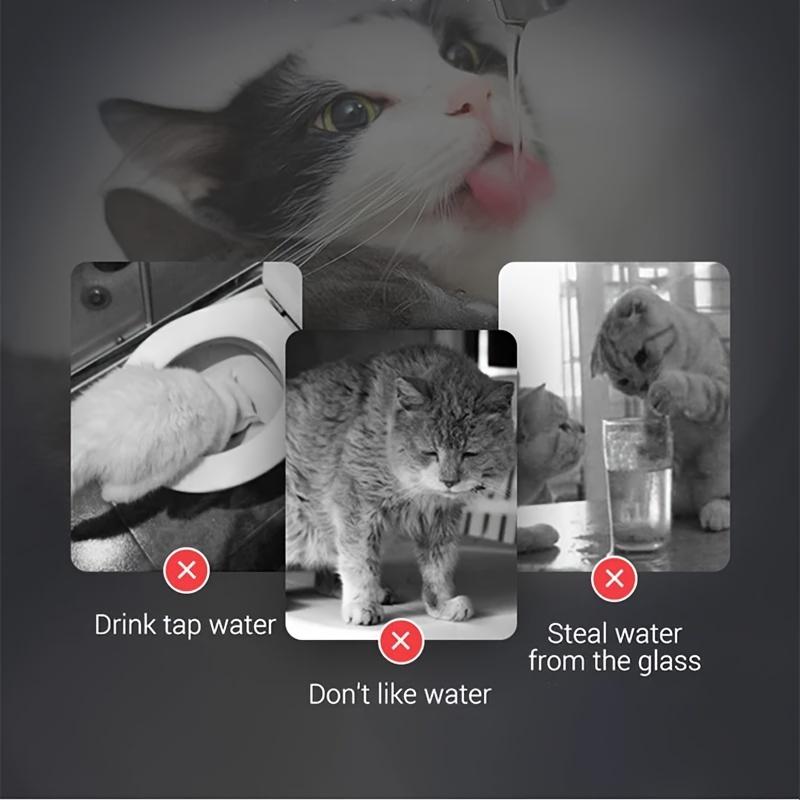 Drink tap water

Don't like water

Steal water from the glass