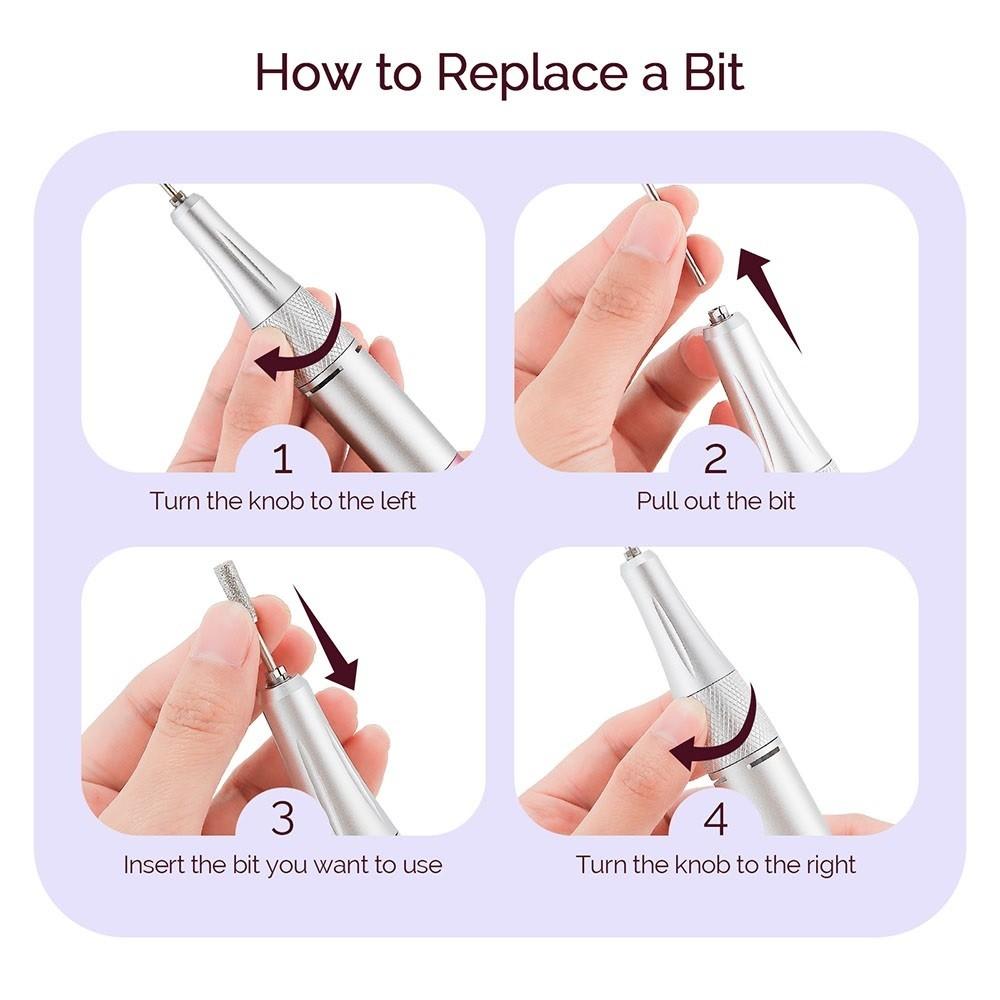 How to Replace a Bit

1
Turn the knob to the left

2
Pull out the bit

3
Insert the bit you want to use

4
Turn the knob to the right