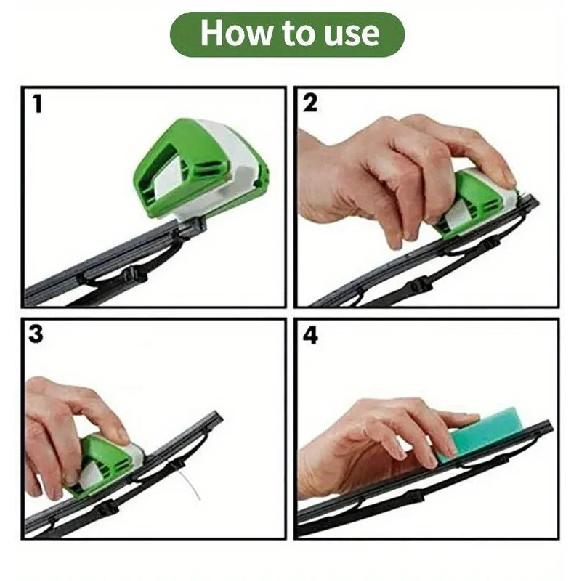 How to use

1

2

3

4