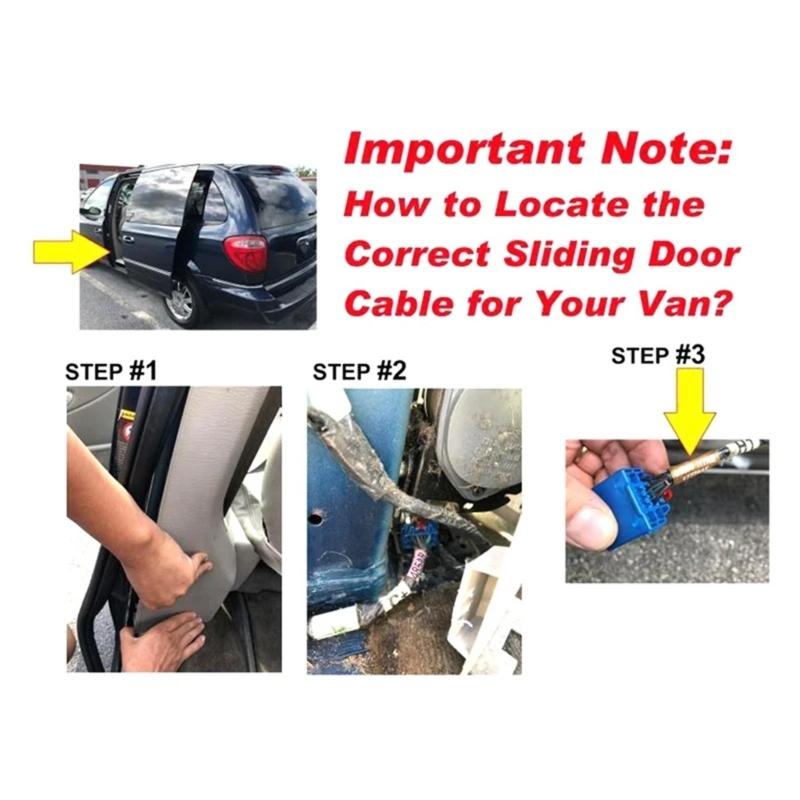 Important Note:
How to Locate the Correct Sliding Door Cable for Your Van?

STEP #1

STEP #2

STEP #3