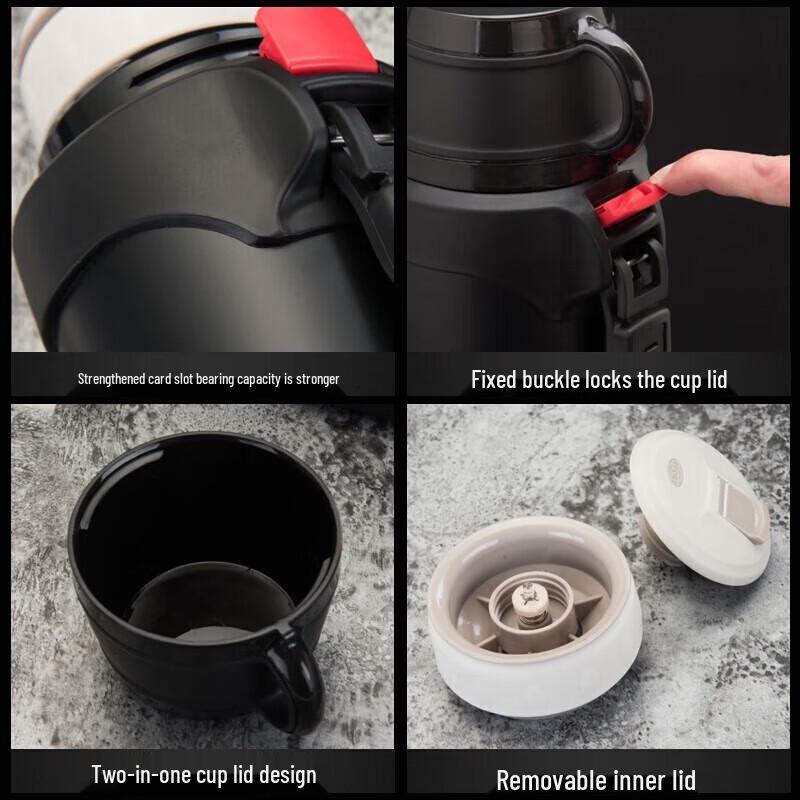 Strengthened card slot bearing capacity is stronger

Fixed buckle locks the cup lid

Two-in-one cup lid design

Removable inner lid