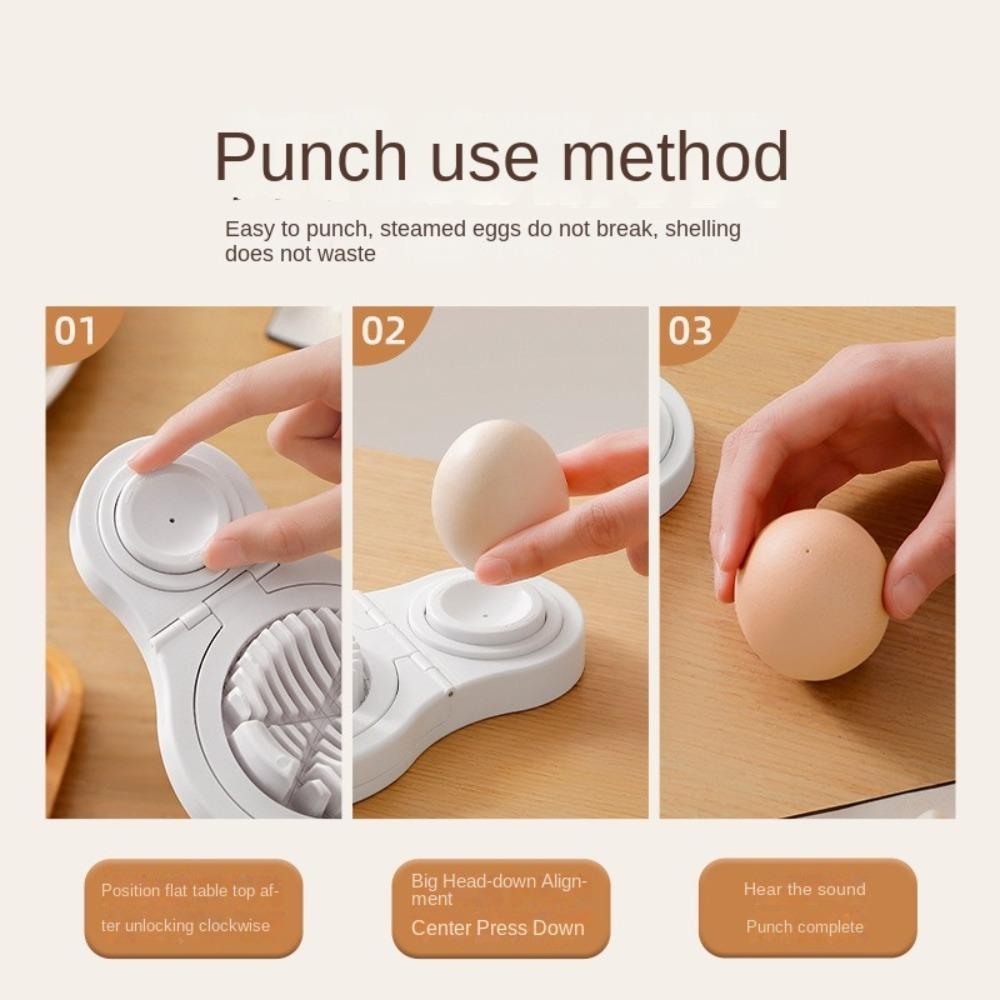 Punch use method

Easy to punch, steamed eggs do not break, shelling does not waste

01

02

03

Position flat table top after unlocking clockwise

Big Head-down Alignment
Center Press Down

Hear the sound
Punch complete