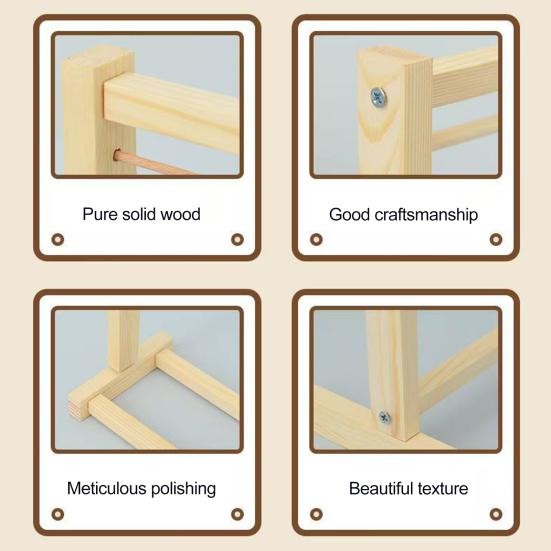 Pure solid wood

Good craftsmanship

Meticulous polishing

Beautiful texture