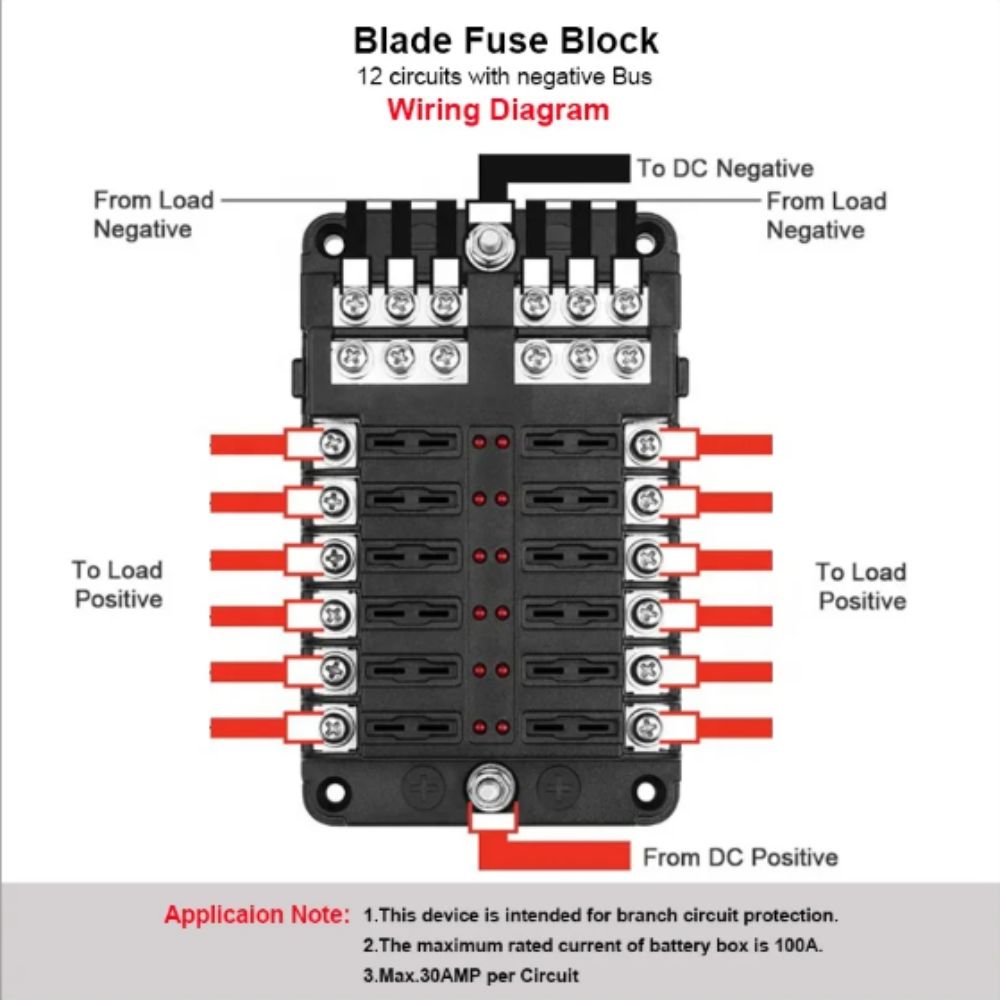 Blade Fuse Block
12 circuits with negative Bus
Wiring Diagram

To DC Negative

From Load Negative

From Load Negative

To Load Positive

To Load Positive

From DC Positive

Applicaion Note: 1.This device is intended for branch circuit protection.
2.The maximum rated current of battery box is 100A.
3.Max.30AMP per Circuit