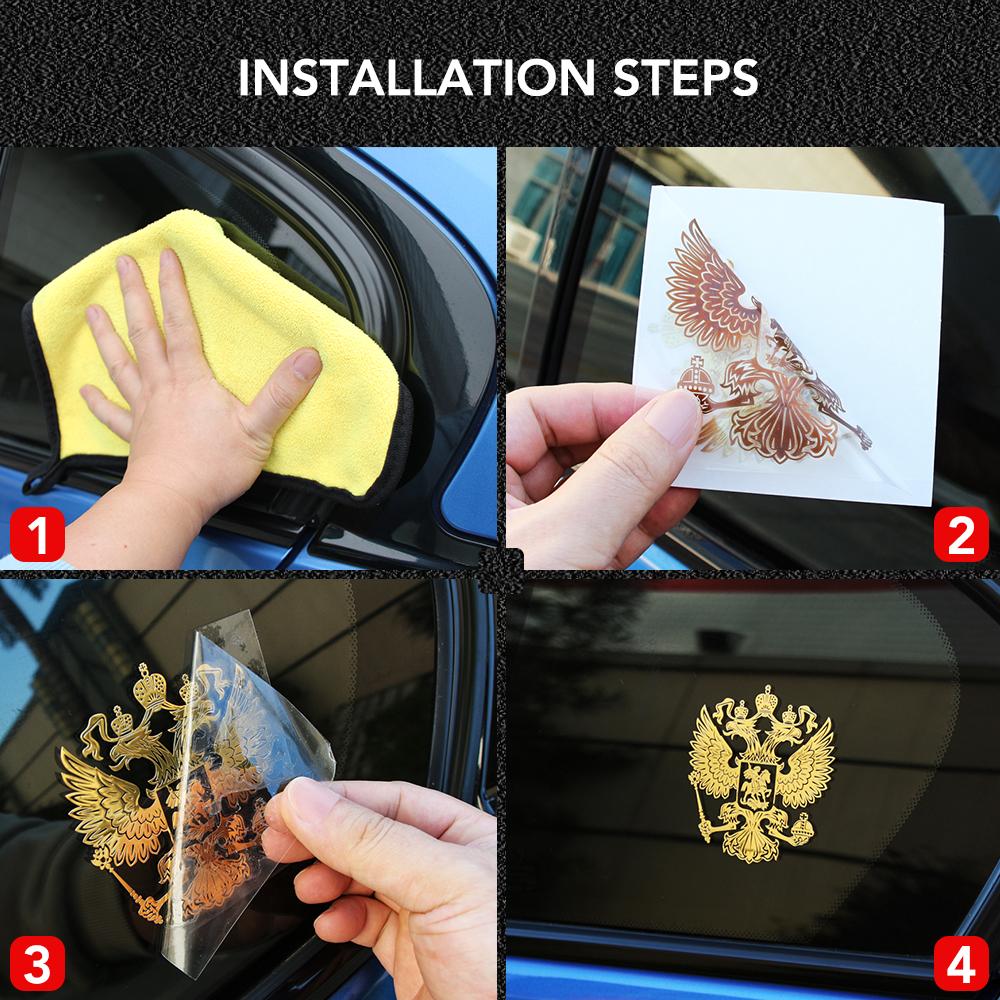 INSTALLATION STEPS

1

2

3

4