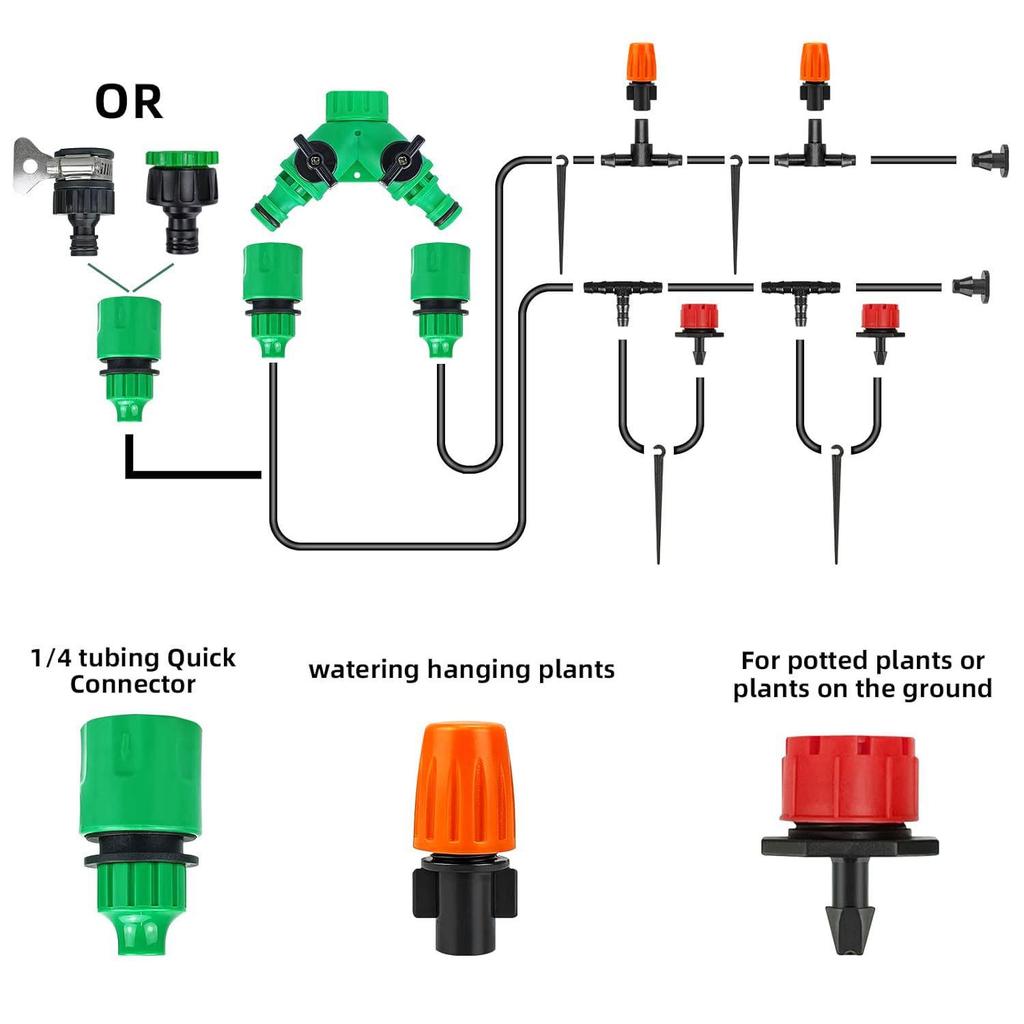 OR

1/4 tubing Quick Connector

watering hanging plants

For potted plants or plants on the ground